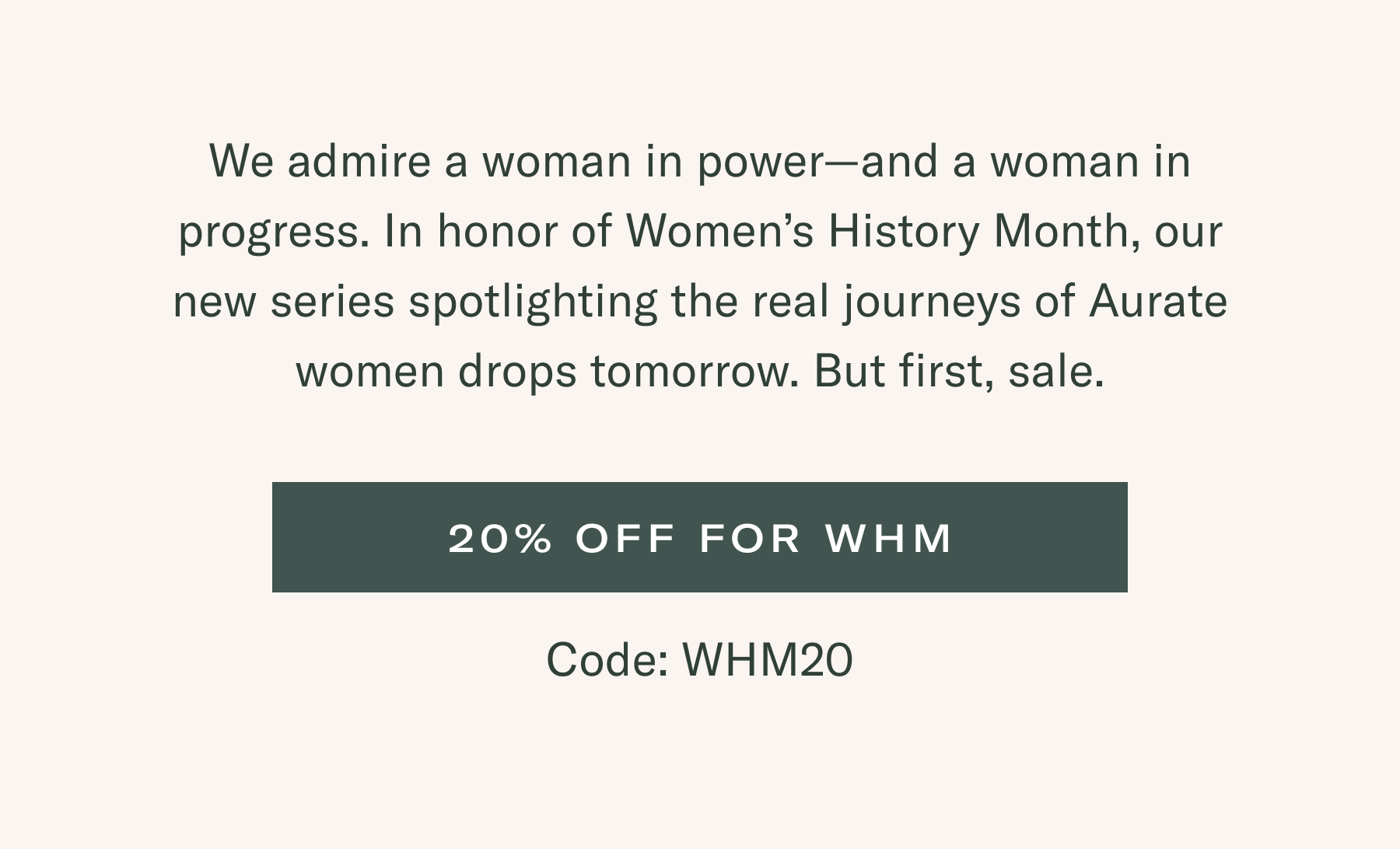 We admire a woman in power—and a woman in progress. In honor of Women's History Month, our new series spotlighting the real journeys of Aurate women drops tomorrow. But first, sale.

20% OFF FOR WHM

Code: WHM20