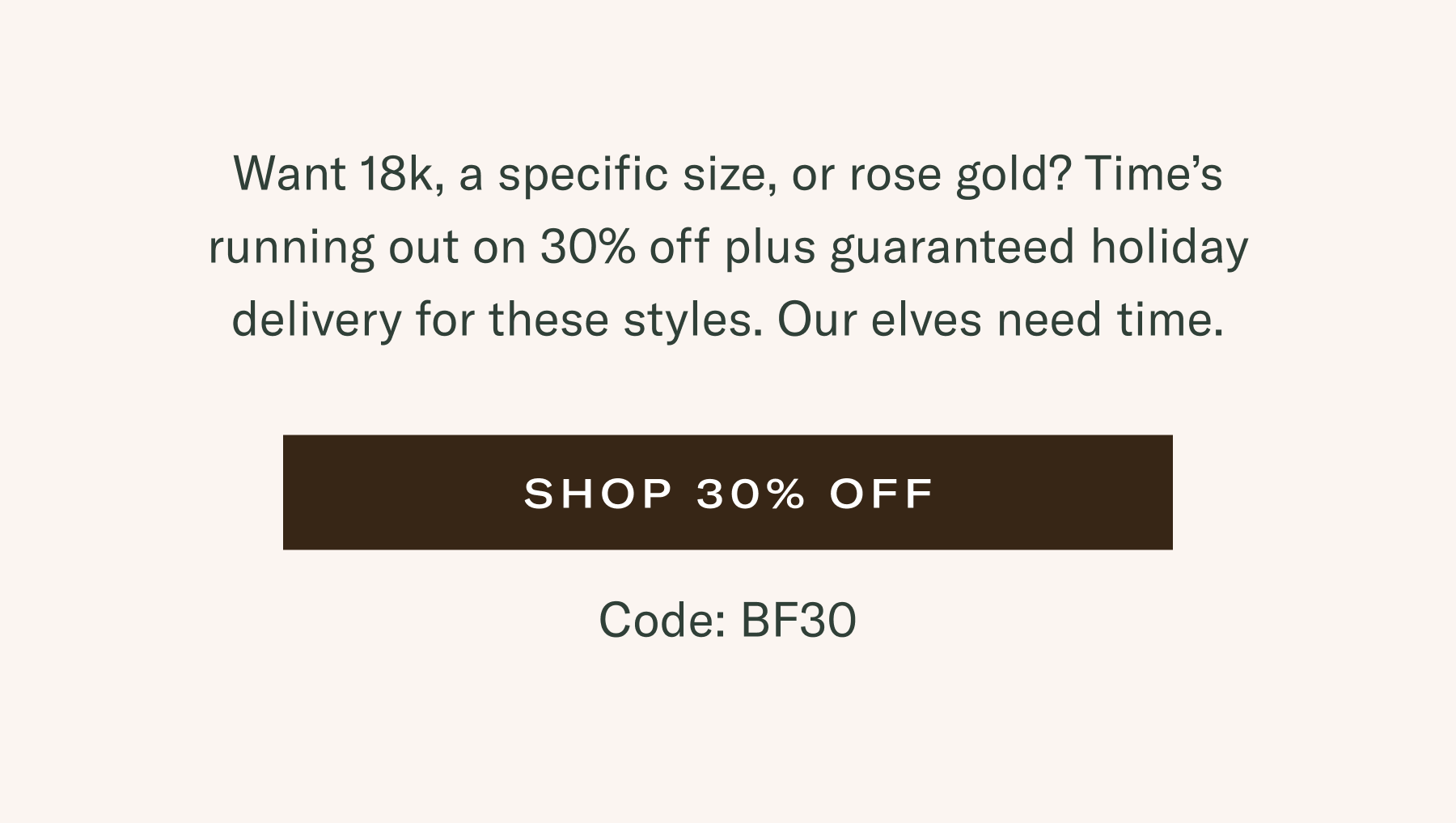 Want 18k, a specific size, or rose gold? Time's running out on 30% off plus guaranteed holiday delivery for these styles. Our elves need time.

SHOP 30% OFF

Code: BF30