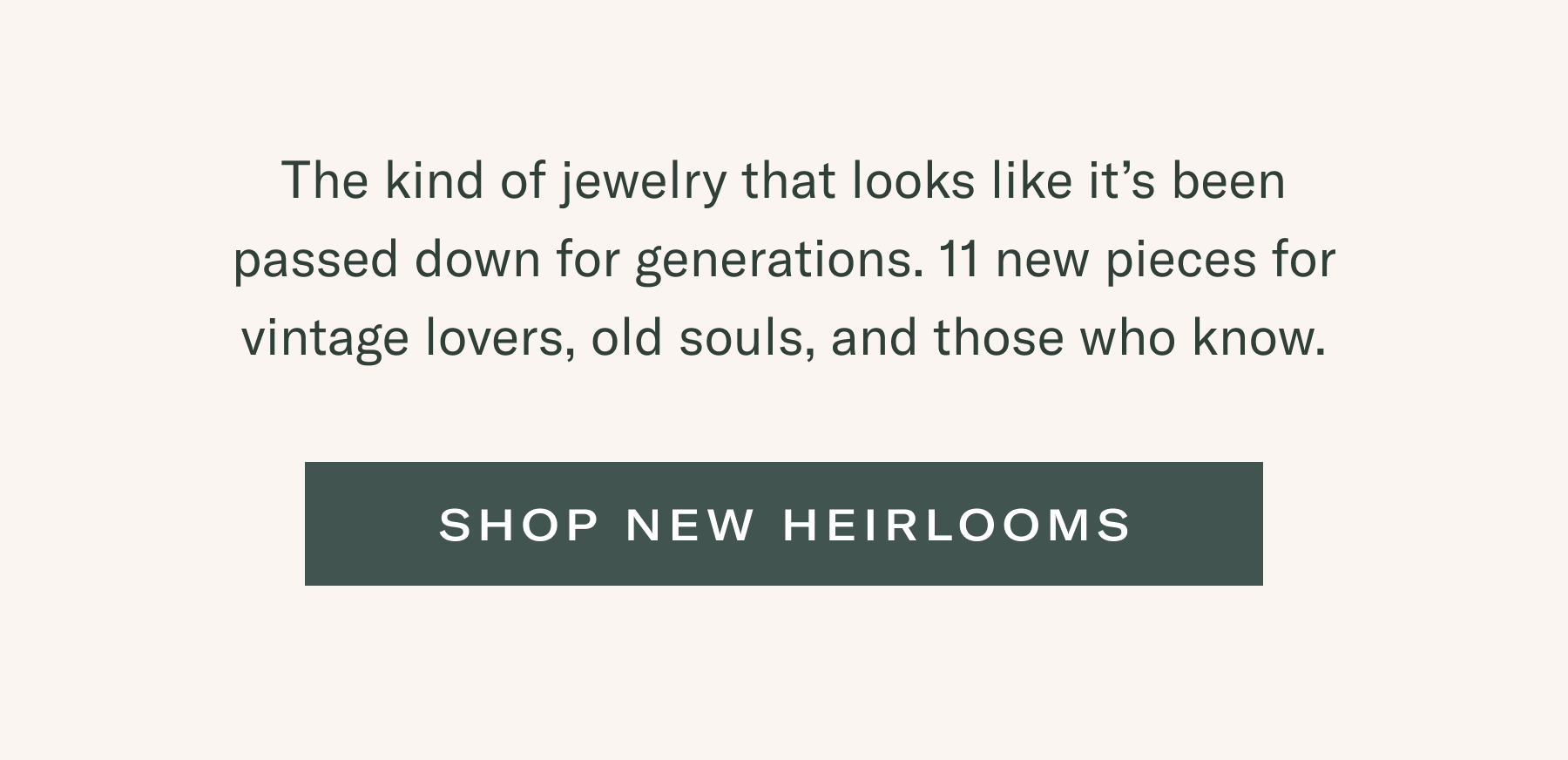 The kind of jewelry that looks like it's been passed down for generations. 11 new pieces for vintage lovers, old souls, and those who know.

SHOP NEW HEIRLOOMS