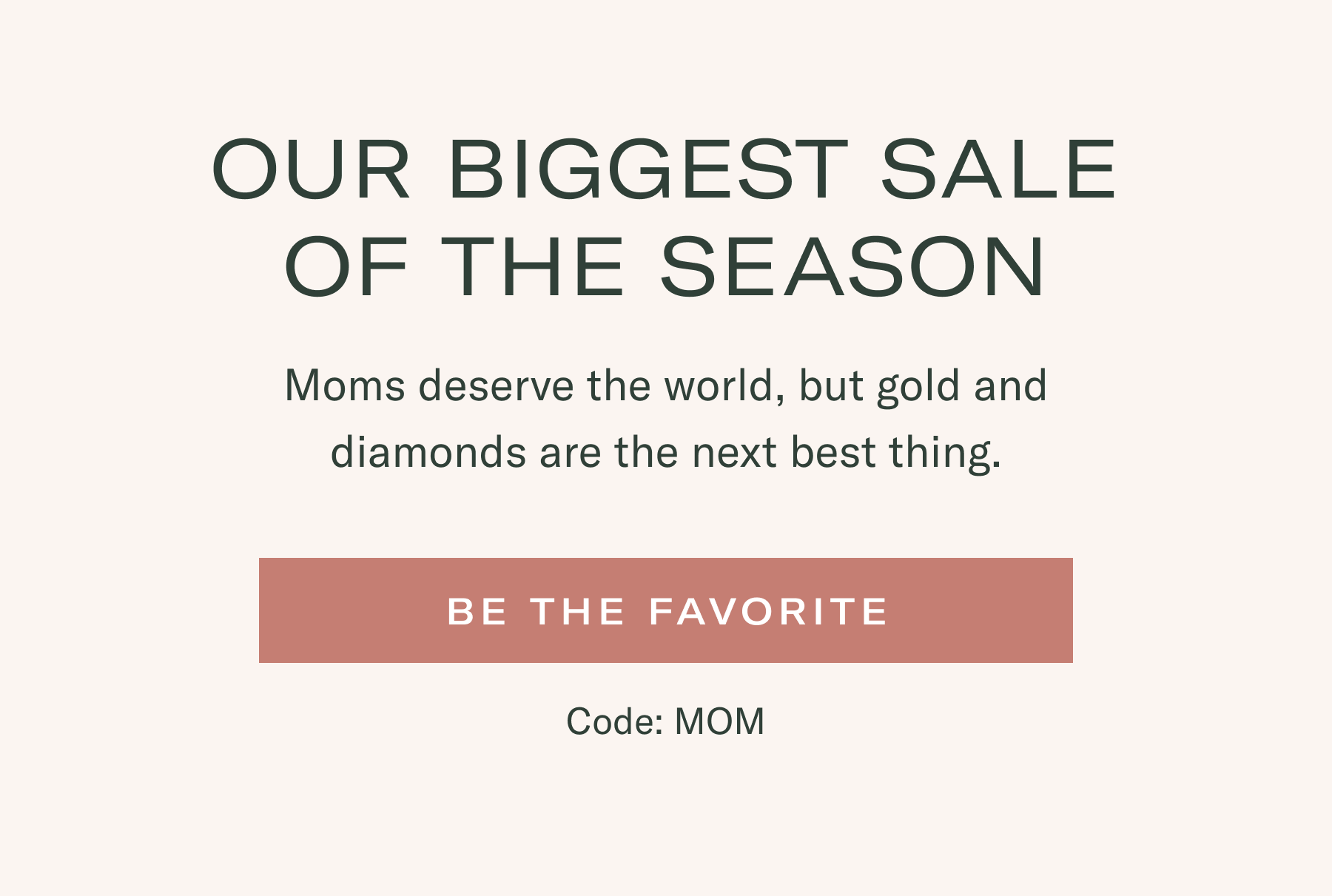 OUR BIGGEST SALE OF THE SEASON

Moms deserve the world, but gold and diamonds are the next best thing.

BE THE FAVORITE

Code: MOM