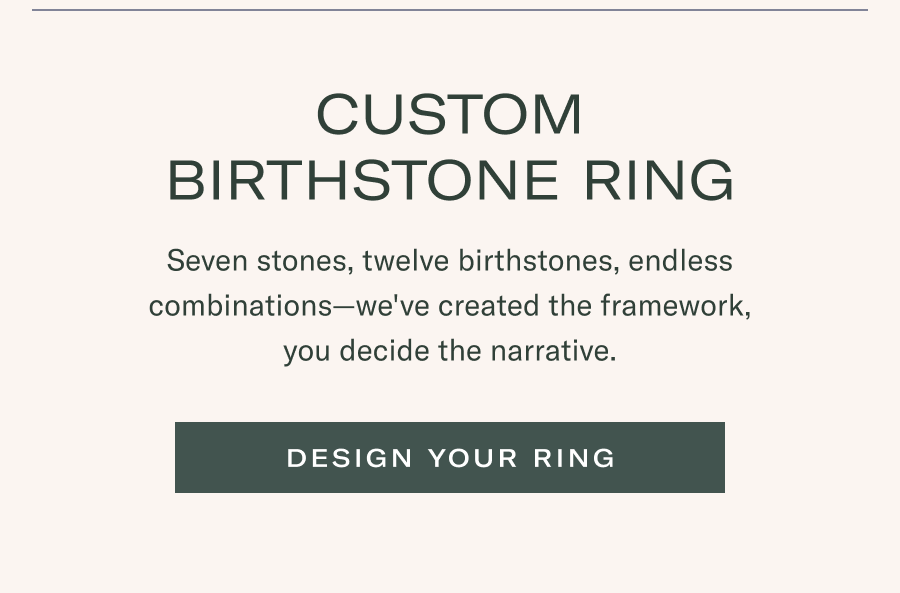 CUSTOM
BIRTHSTONE RING

Seven stones, twelve birthstones, endless combinations—we've created the framework, you decide the narrative.

DESIGN YOUR RING