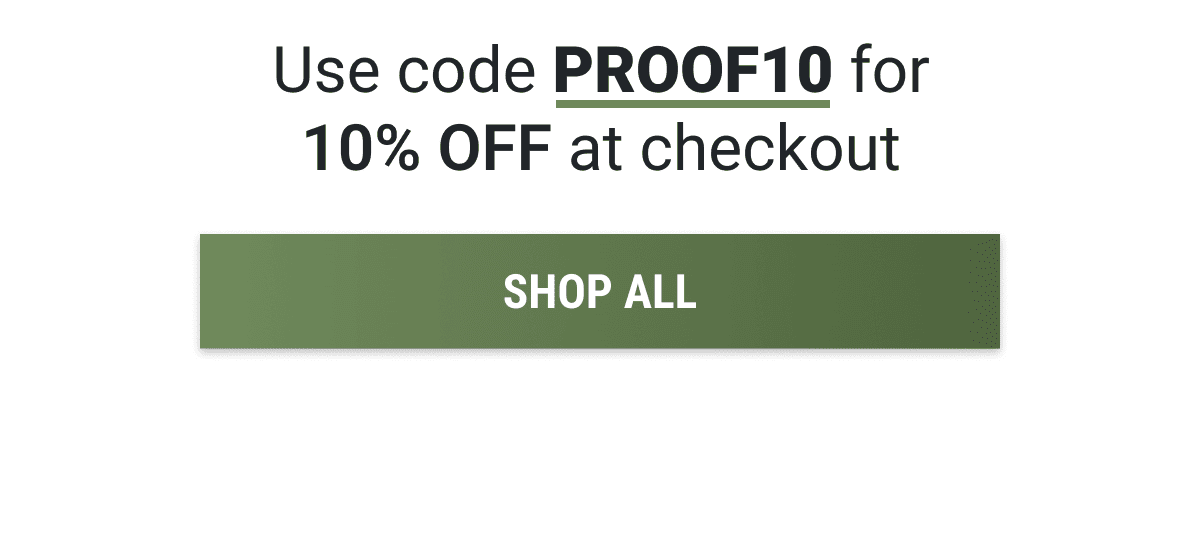 Use code PROOF10 for
10% OFF at checkout

SHOP ALL