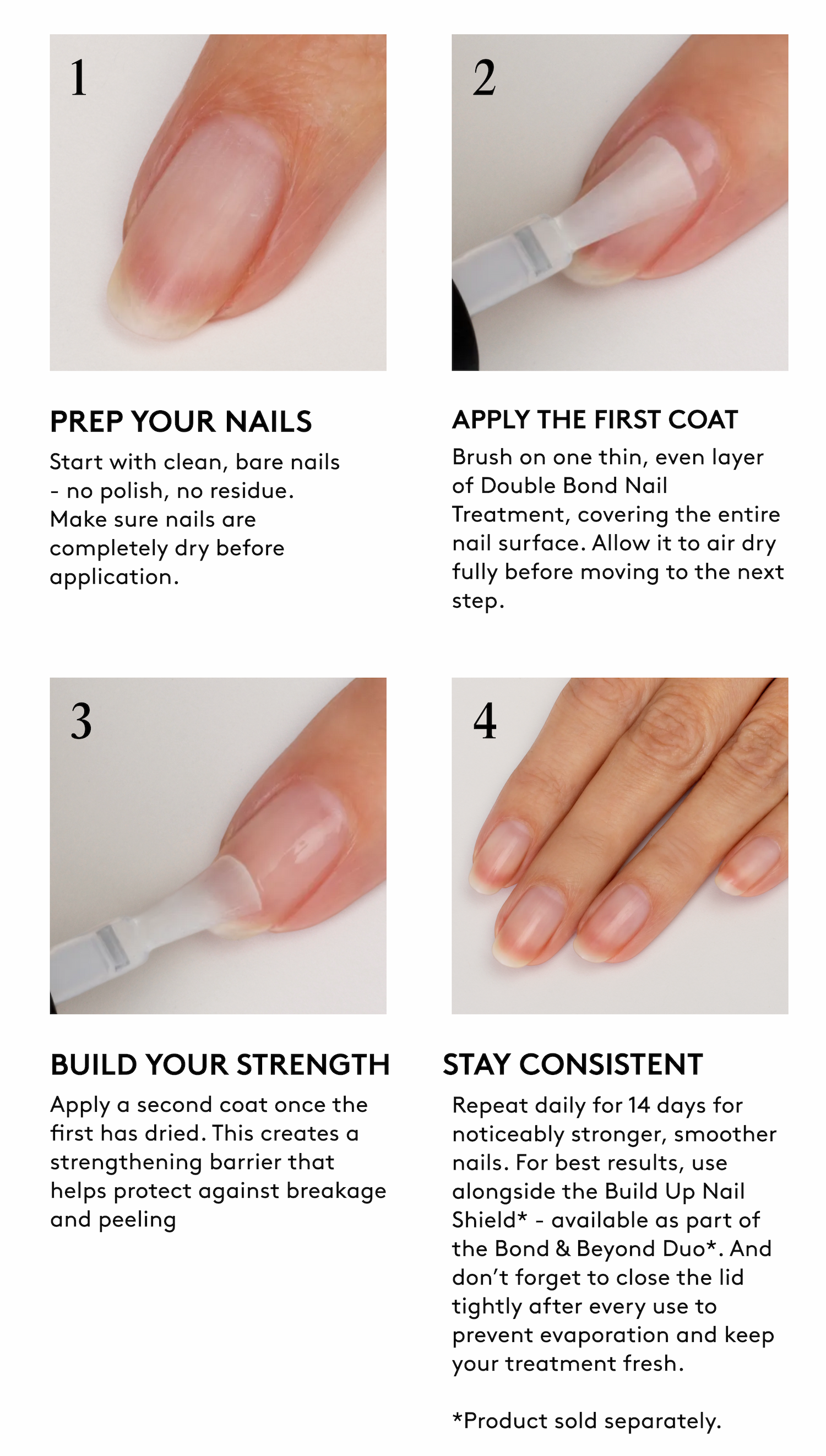 1

PREP YOUR NAILS

Start with clean, bare nails - no polish, no residue. Make sure nails are completely dry before application.

2

APPLY THE FIRST COAT

Brush on one thin, even layer of Double Bond Nail Treatment, covering the entire nail surface. Allow it to air dry fully before moving to the next step.

3

BUILD YOUR STRENGTH

Apply a second coat once the first has dried. This creates a strengthening barrier that helps protect against breakage and peeling

4

STAY CONSISTENT

Repeat daily for 14 days for noticeably stronger, smoother nails. For best results, use alongside the Build Up Nail Shield* - available as part of the Bond & Beyond Duo*. And don't forget to close the lid tightly after every use to prevent evaporation and keep your treatment fresh.

*Product sold separately.