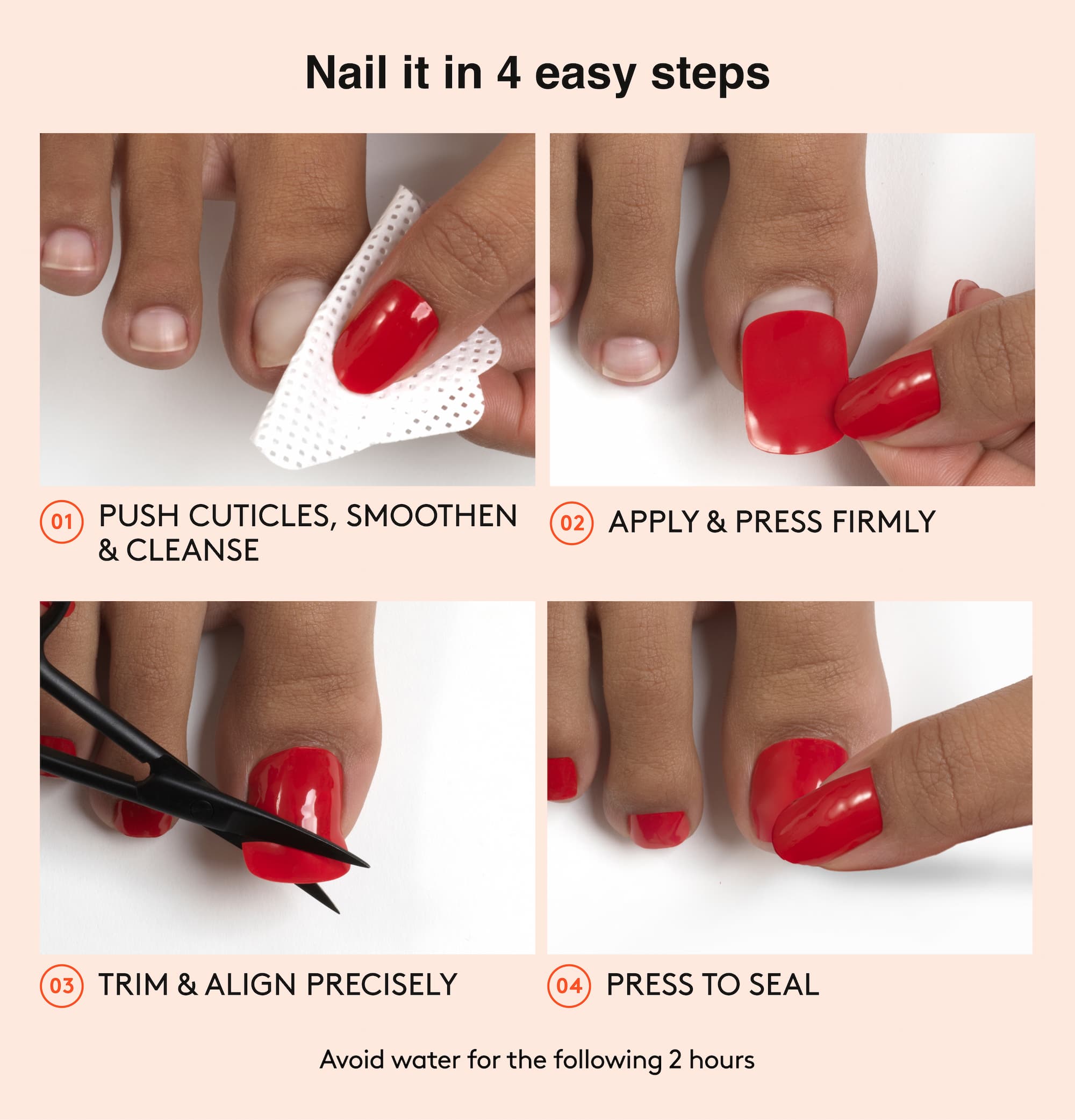 Nail it in 4 easy steps

01 PUSH CUTICLES, SMOOTHEN & CLEANSE

02 APPLY & PRESS FIRMLY

03 TRIM & ALIGN PRECISELY

04 PRESS TO SEAL

Avoid water for the following 2 hours