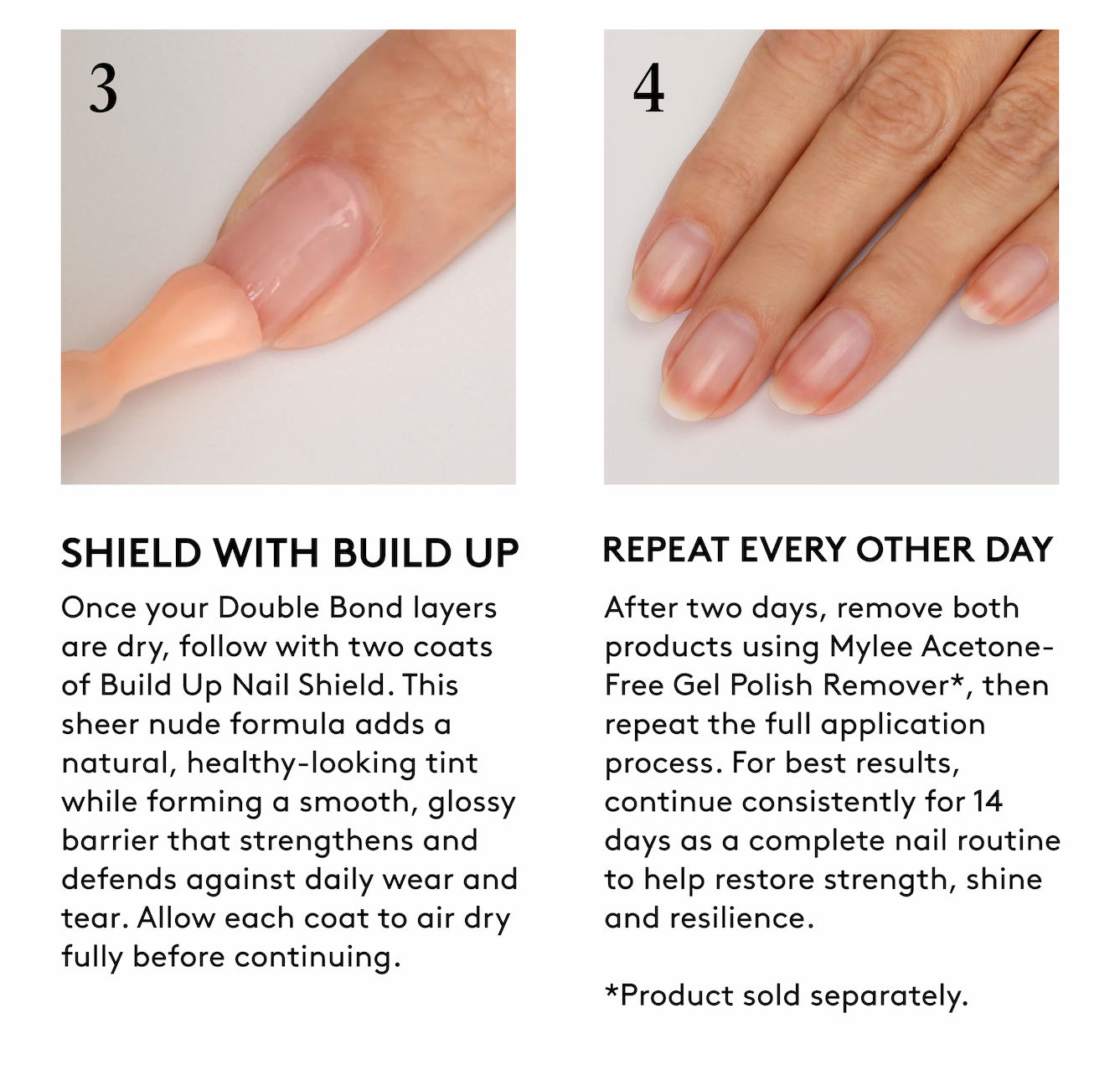 3

SHIELD WITH BUILD UP

Once your Double Bond layers are dry, follow with two coats of Build Up Nail Shield. This sheer nude formula adds a natural, healthy-looking tint while forming a smooth, glossy barrier that strengthens and defends against daily wear and tear. Allow each coat to air dry fully before continuing.

4

REPEAT EVERY OTHER DAY

After two days, remove both products using Mylee Acetone-Free Gel Polish Remover*, then repeat the full application process. For best results, continue consistently for 14 days as a complete nail routine to help restore strength, shine and resilience.

*Product sold separately.