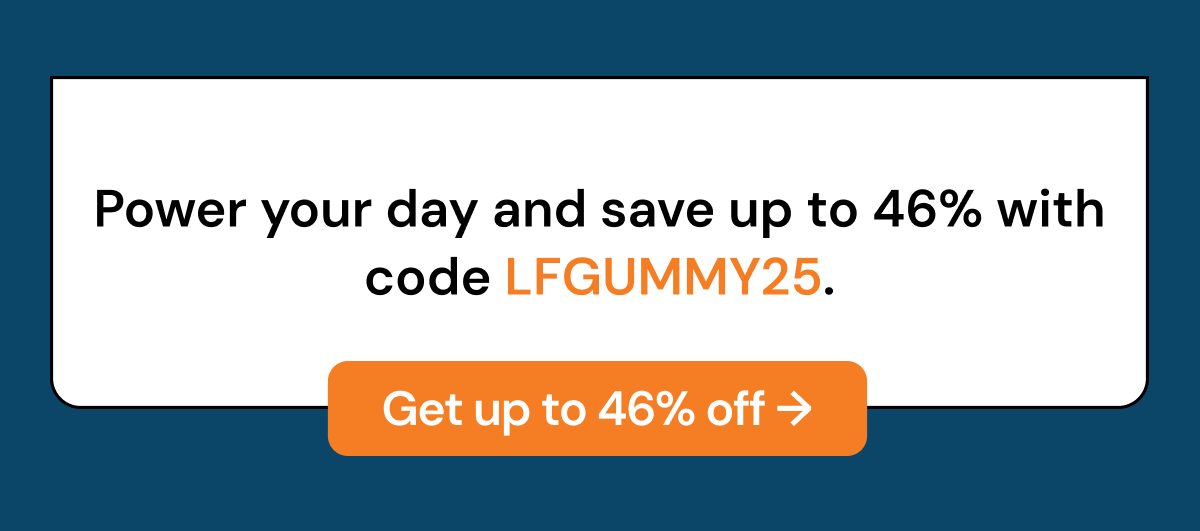 Power your day and save up to 46% with code LFGUMMY25.

Get up to 46% off →