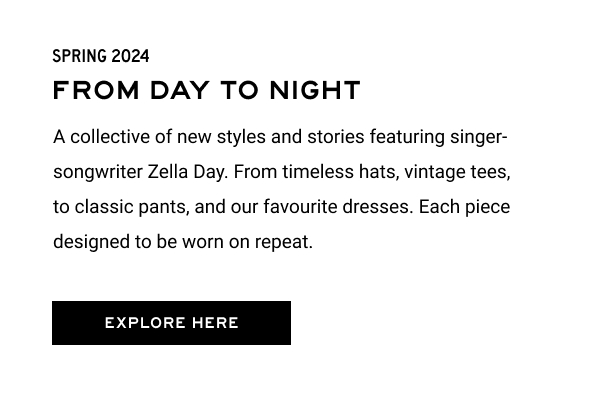 SPRING 2024

FROM DAY TO NIGHT

A collective of new styles and stories featuring singer-songwriter Zella Day. From timeless hats, vintage tees, to classic pants, and our favourite dresses. Each piece designed to be worn on repeat.

EXPLORE HERE