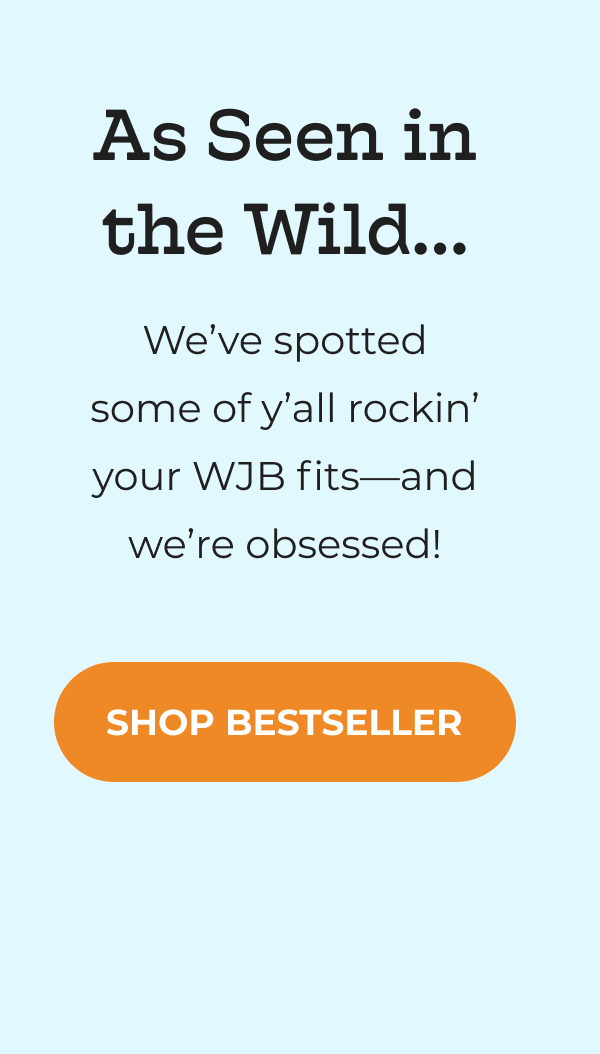 As Seen in the Wild...

We’ve spotted some of y’all rockin’ your WJB fits—and we’re obsessed!

SHOP BESTSELLER