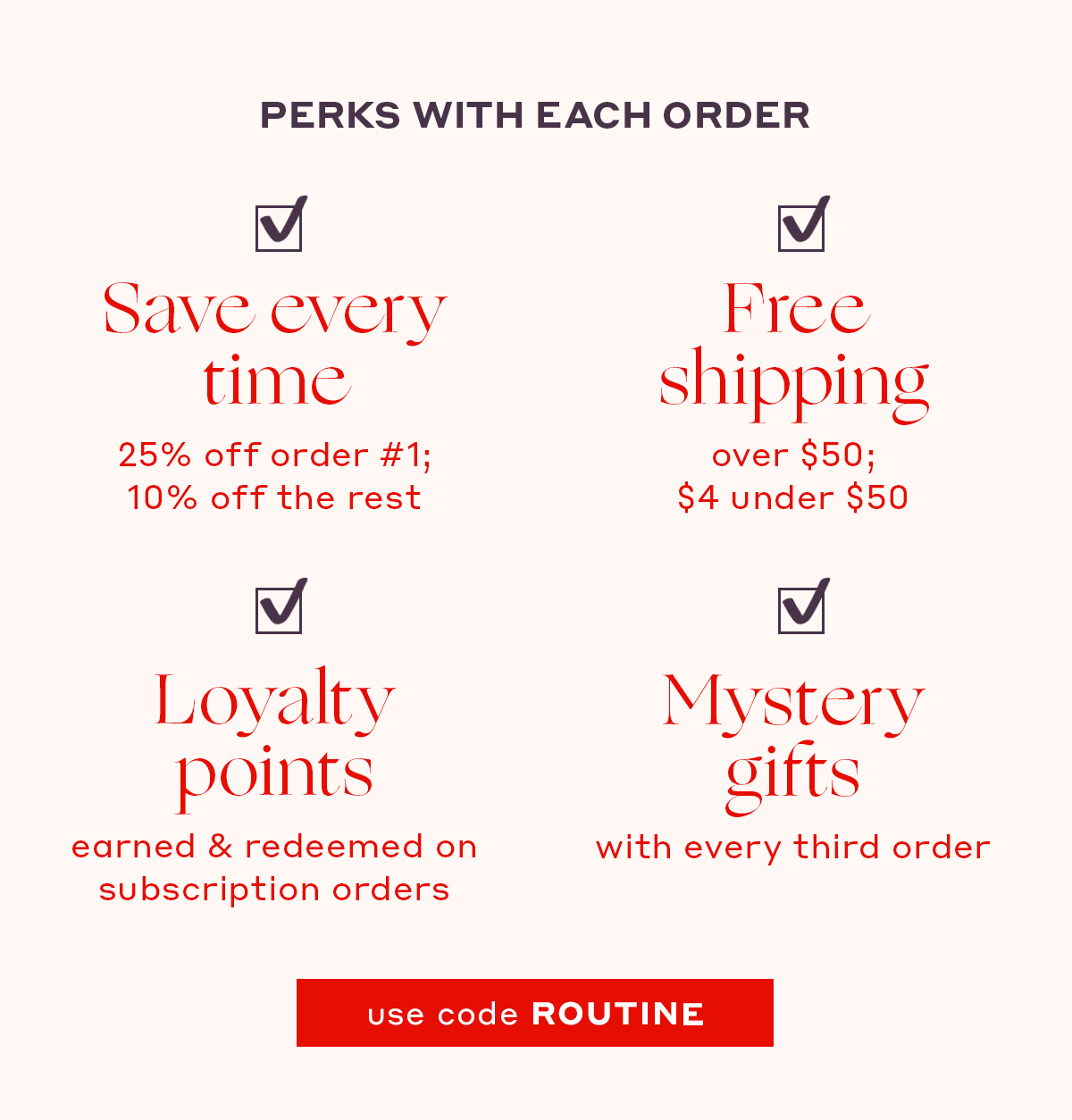 PERKS WITH EACH ORDER

☑
Save every time

25% off order #1; 10% off the rest

☑
Free shipping

over $50; $4 under $50

☑
Loyalty points

earned & redeemed on subscription orders

☑
Mystery gifts

with every third order

use code ROUTINE