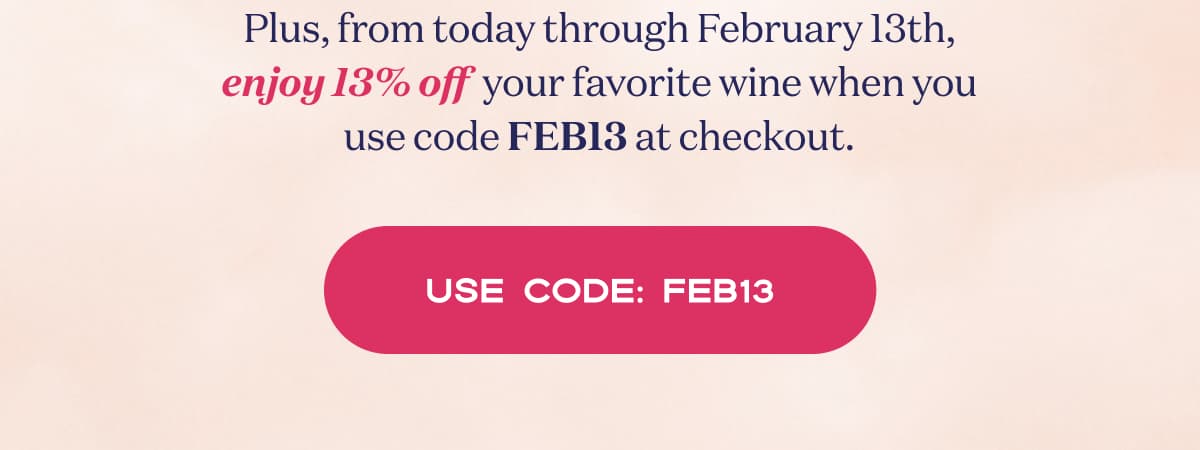 Plus, from today through February 13th, enjoy 13% off your favorite wine when you use code FEB13 at checkout.

USE CODE: FEB13