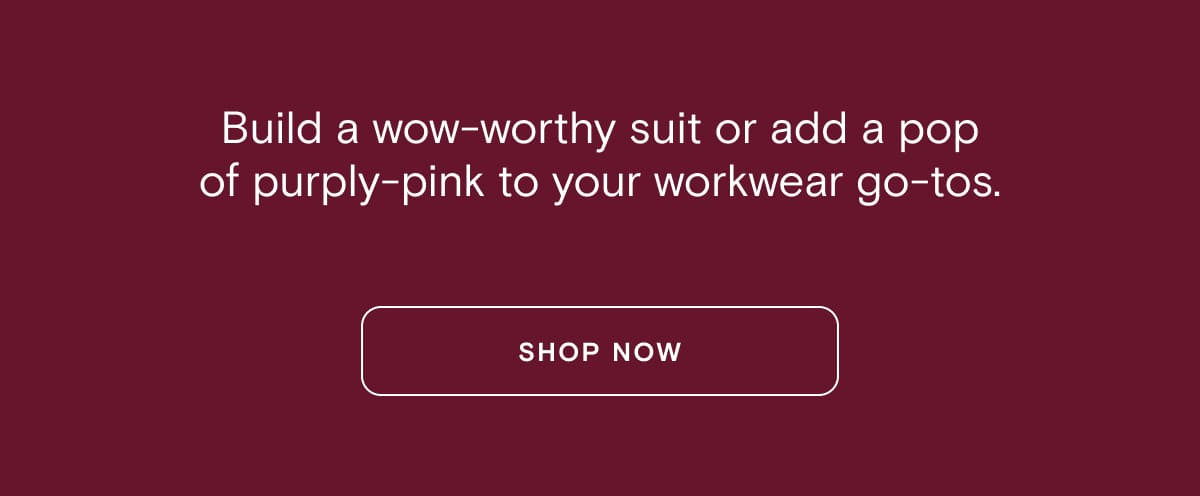 Build a wow-worthy suit or add a pop of purply-pink to your workwear go-tos.

SHOP NOW