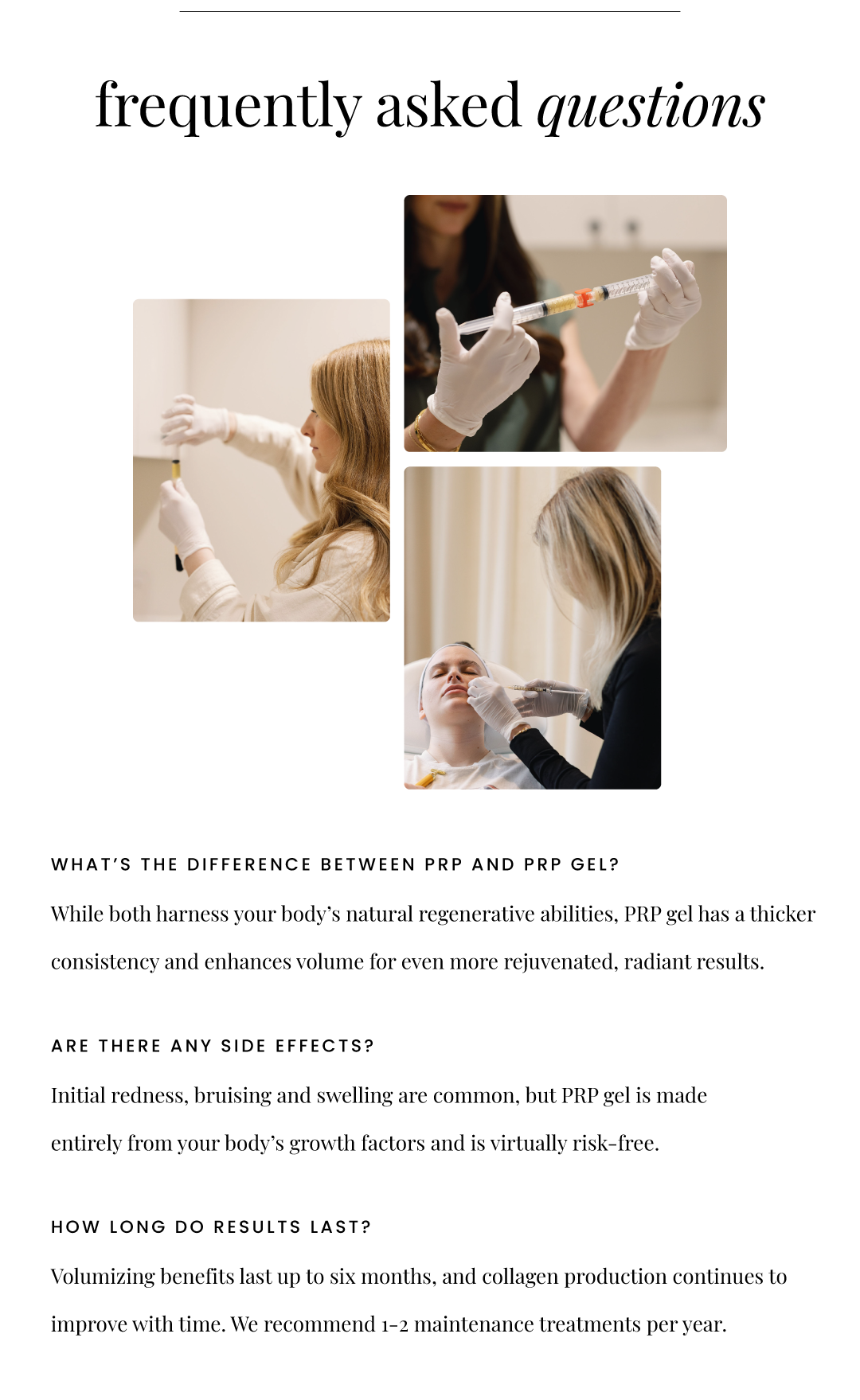 frequently asked questions

WHAT'S THE DIFFERENCE BETWEEN PRP AND PRP GEL?

While both harness your body's natural regenerative abilities, PRP gel has a thicker consistency and enhances volume for even more rejuvenated, radiant results.

ARE THERE ANY SIDE EFFECTS?

Initial redness, bruising and swelling are common, but PRP gel is made entirely from your body's growth factors and is virtually risk-free.

HOW LONG DO RESULTS LAST?

Volumizing benefits last up to six months, and collagen production continues to improve with time. We recommend 1-2 maintenance treatments per year.