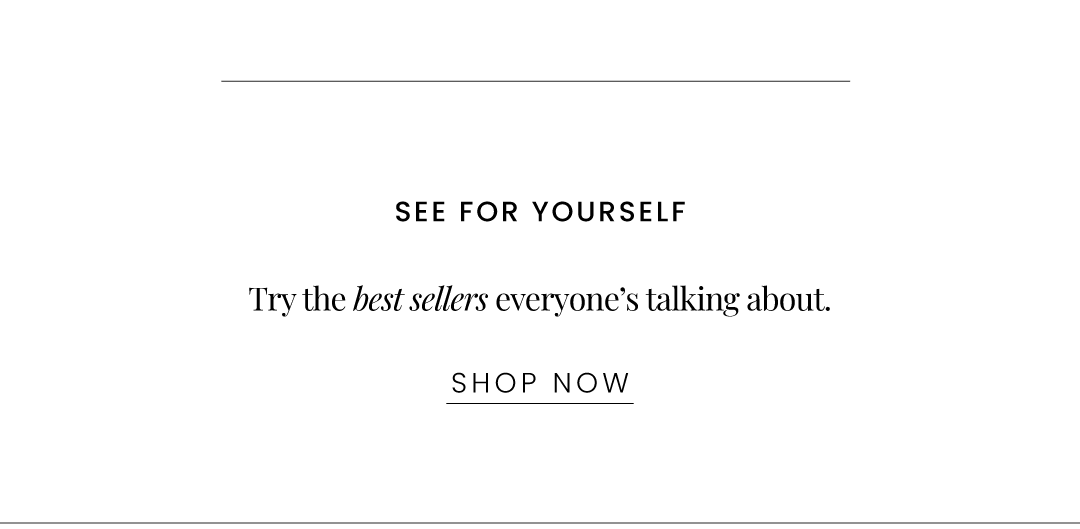 SEE FOR YOURSELF

Try the best sellers everyone's talking about.

SHOP NOW