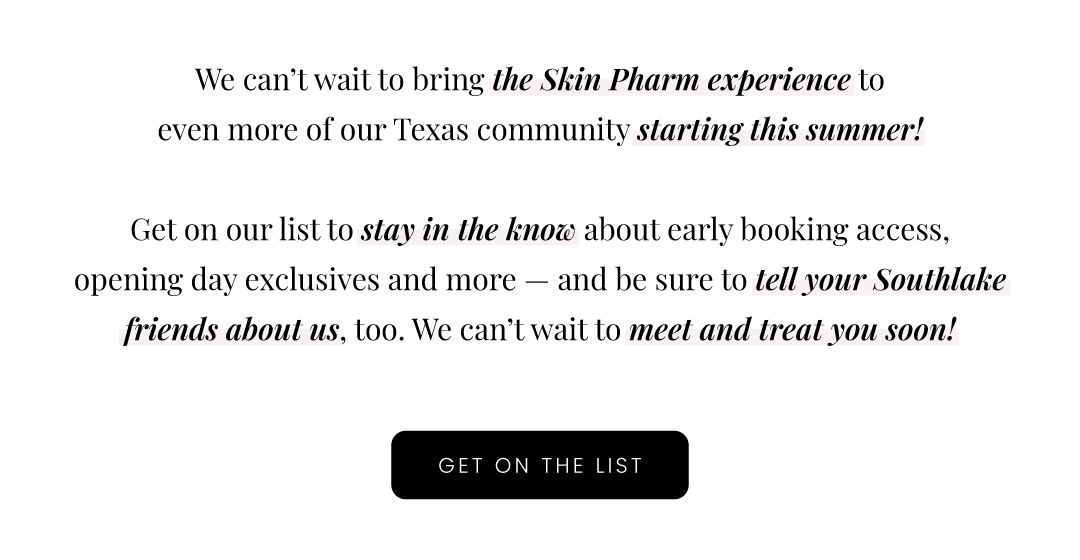 We can't wait to bring the Skin Pharm experience to even more of our Texas community starting this summer!

Get on our list to stay in the know about early booking access, opening day exclusives and more — and be sure to tell your Southlake friends about us, too. We can't wait to meet and treat you soon!

GET ON THE LIST