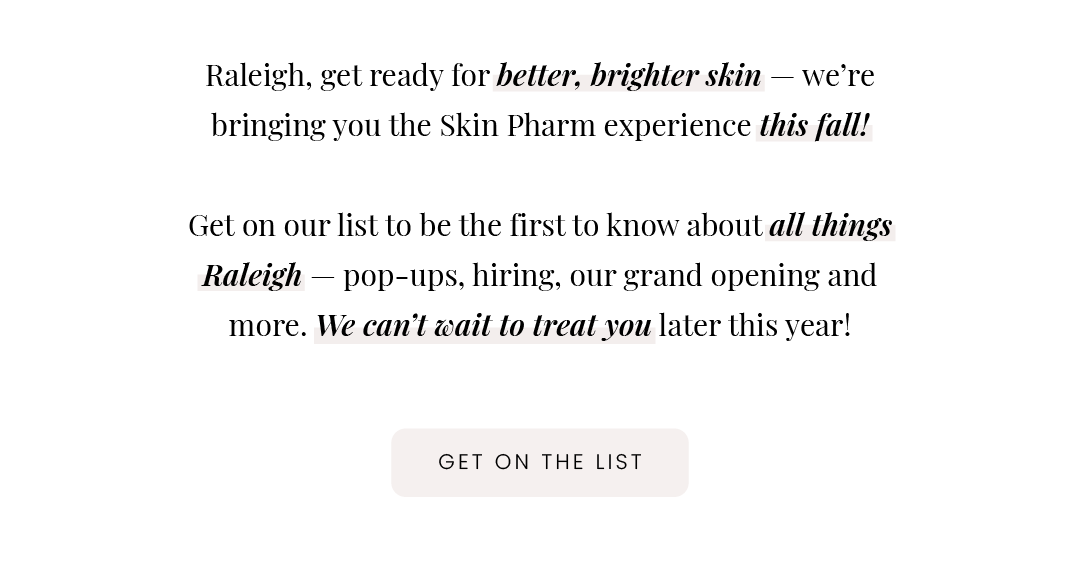 Raleigh, get ready for better, brighter skin — we're bringing you the Skin Pharm experience this fall!

Get on our list to be the first to know about all things Raleigh — pop-ups, hiring, our grand opening and more. We can't wait to treat you later this year!

GET ON THE LIST