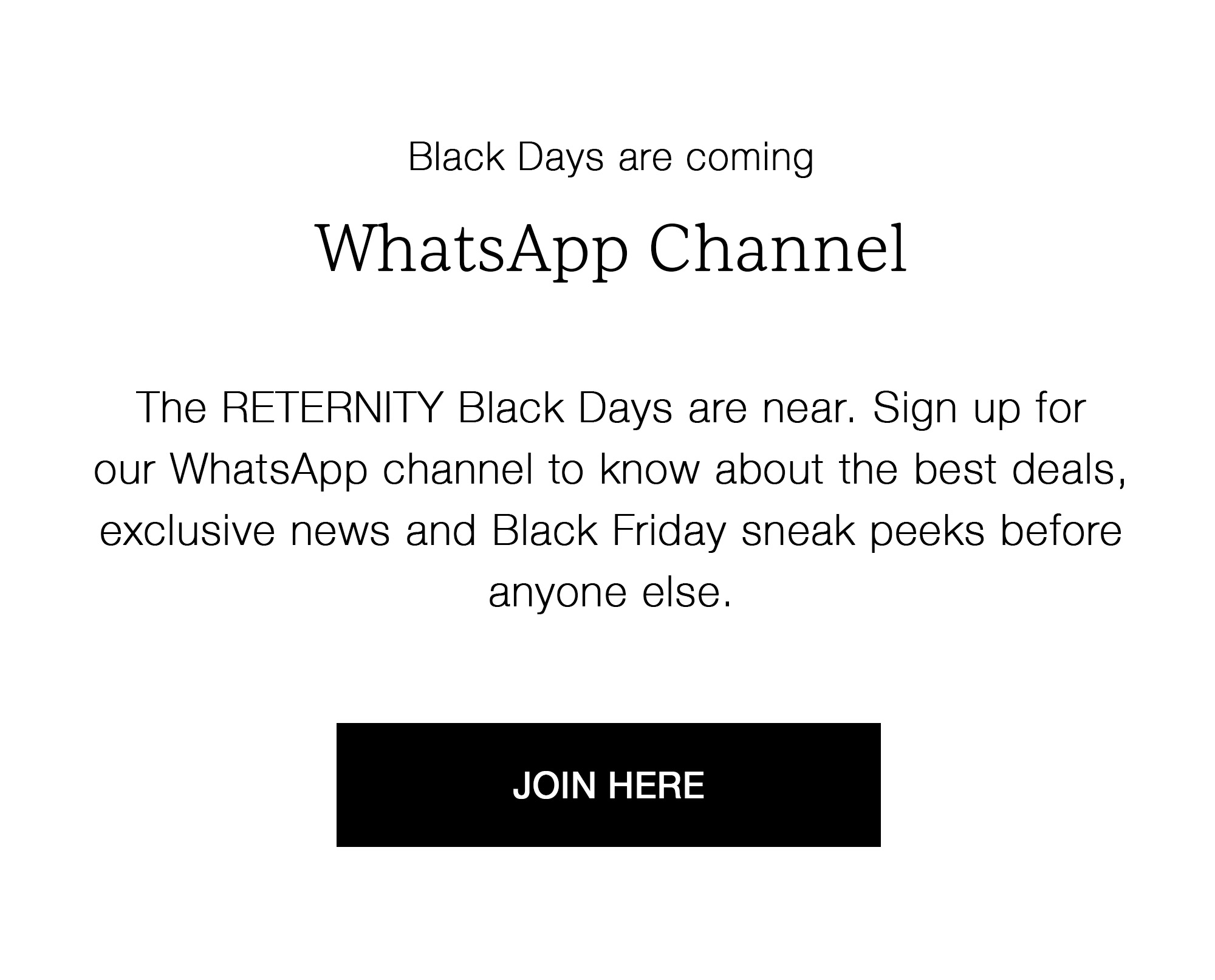 Black Days are coming

WhatsApp Channel

The RETERNITY Black Days are near. Sign up for our WhatsApp channel to know about the best deals, exclusive news and Black Friday sneak peeks before anyone else.

JOIN HERE