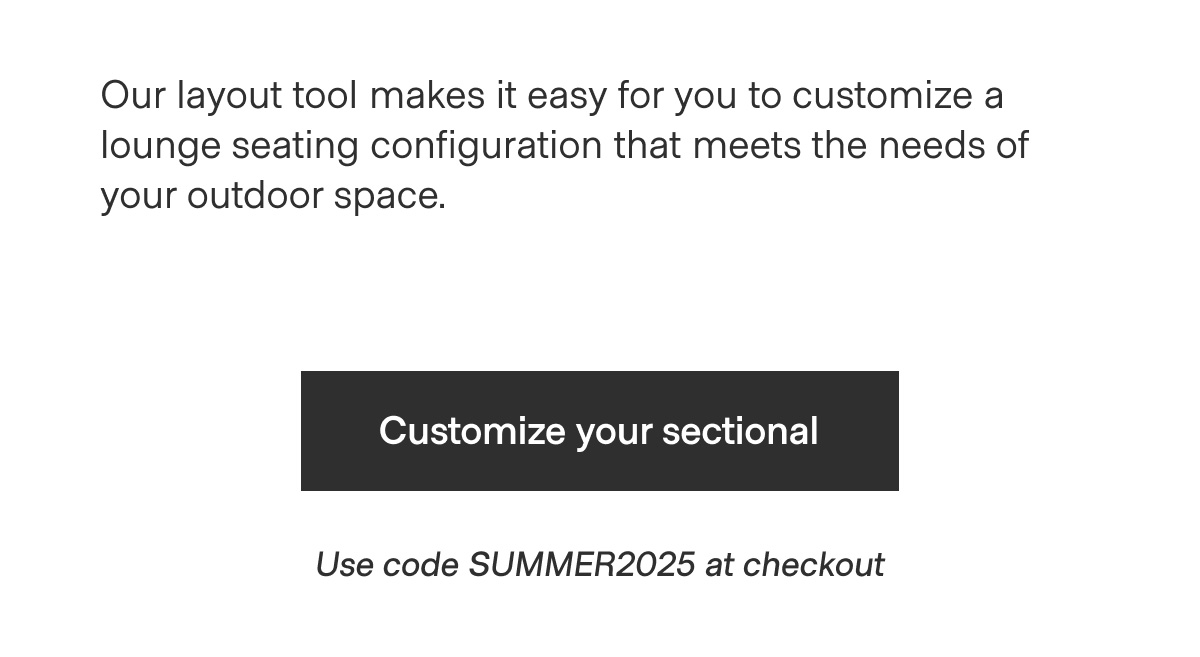 Our layout tool makes it easy for you to customize a lounge seating configuration that meets the needs of your outdoor space.

Customize your sectional

Use code SUMMER2025 at checkout