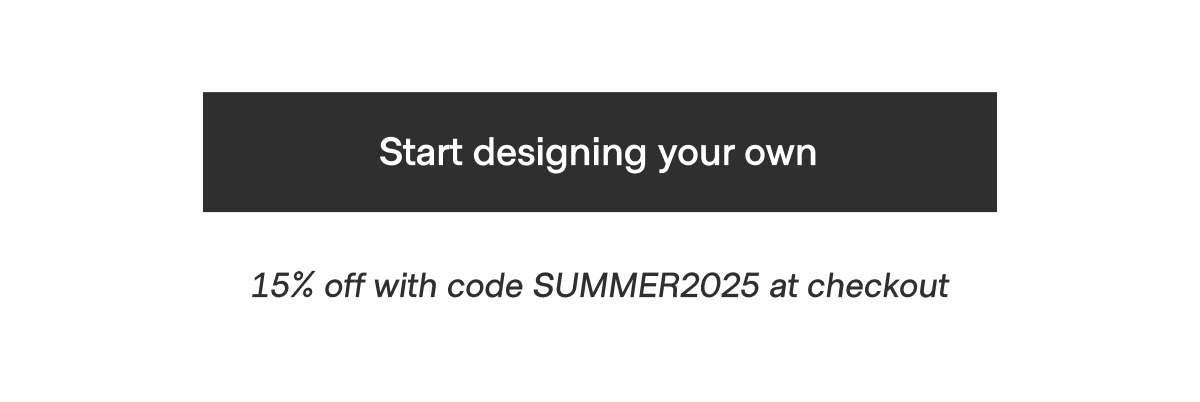 Start designing your own

15% off with code SUMMER2025 at checkout