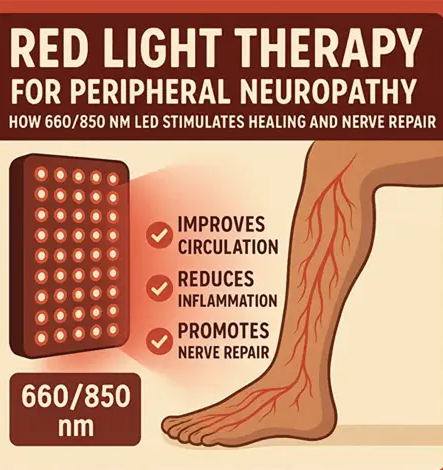 RED LIGHT THERAPY
FOR PERIPHERAL NEUROPATHY
HOW 660/850 NM LED STIMULATES HEALING AND NERVE REPAIR

IMPROVES CIRCULATION

REDUCES INFLAMMATION

PROMOTES NERVE REPAIR

660/850 nm