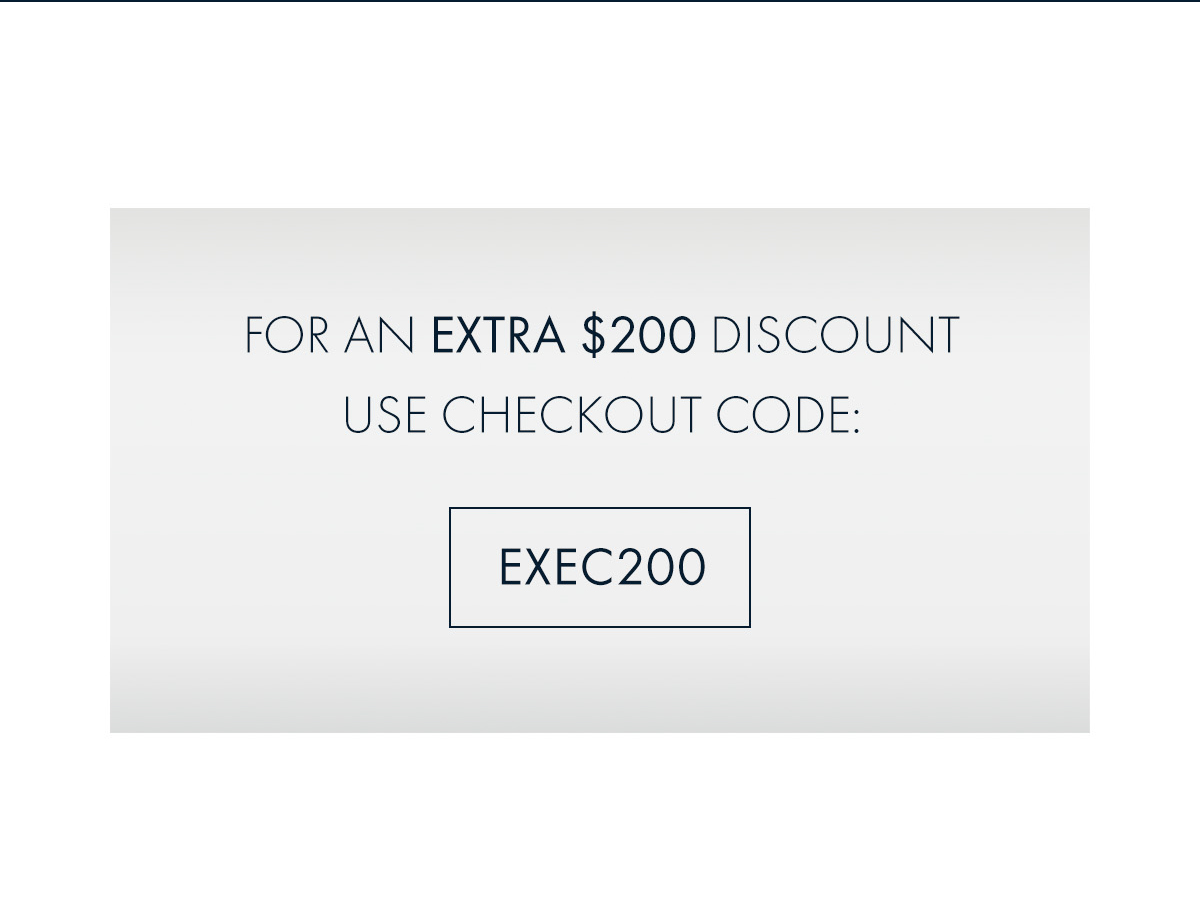 FOR AN EXTRA \$200 DISCOUNT
USE CHECKOUT CODE:

EXEC200