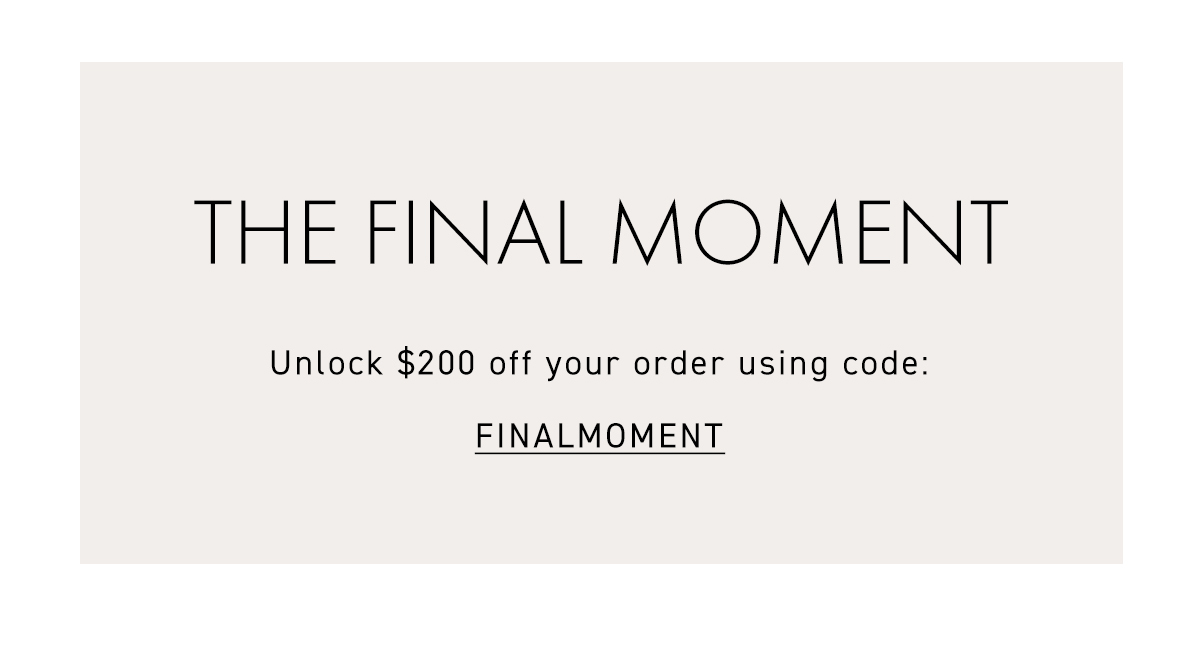 THE FINAL MOMENT

Unlock $200 off your order using code:

FINALMOMENT