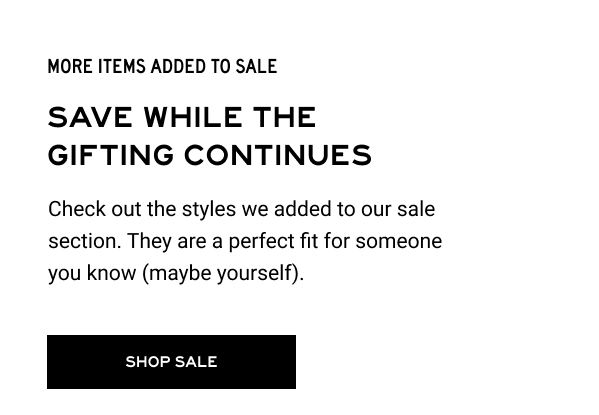 MORE ITEMS ADDED TO SALE

SAVE WHILE THE GIFTING CONTINUES

Check out the styles we added to our sale section. They are a perfect fit for someone you know (maybe yourself).

SHOP SALE