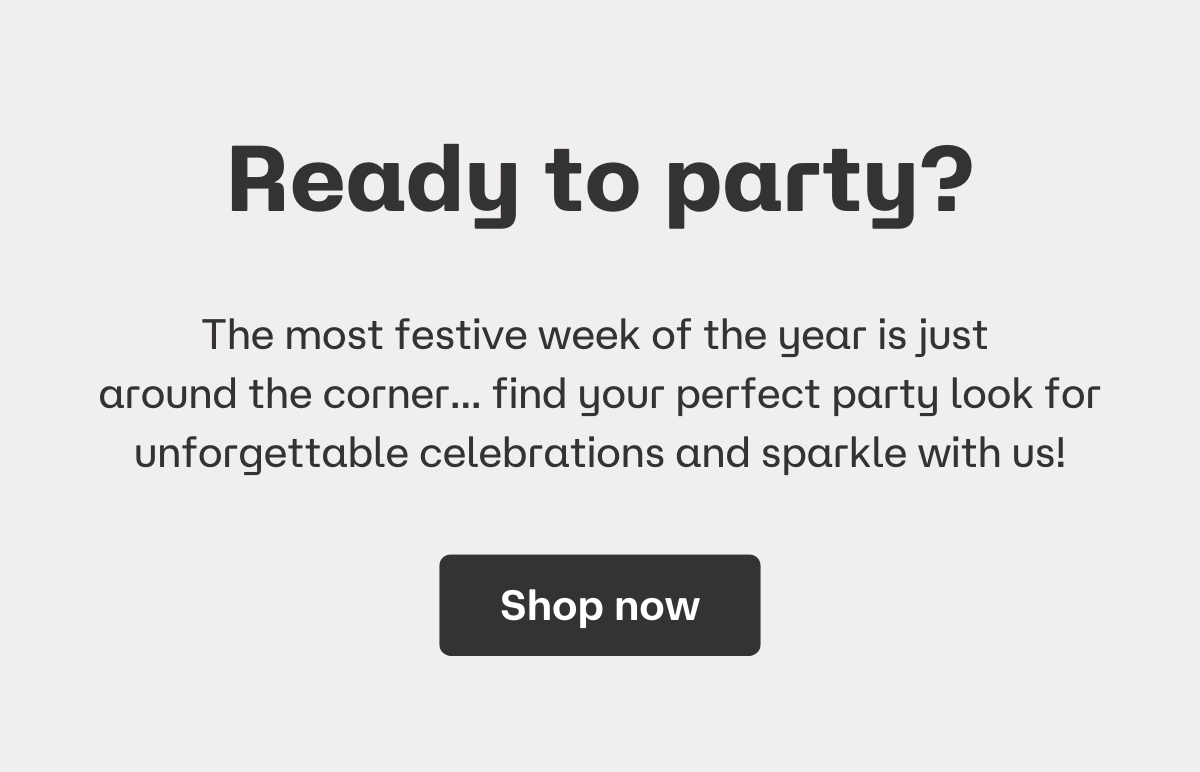 Ready to party?

The most festive week of the year is just around the corner... find your perfect party look for unforgettable celebrations and sparkle with us!

Shop now