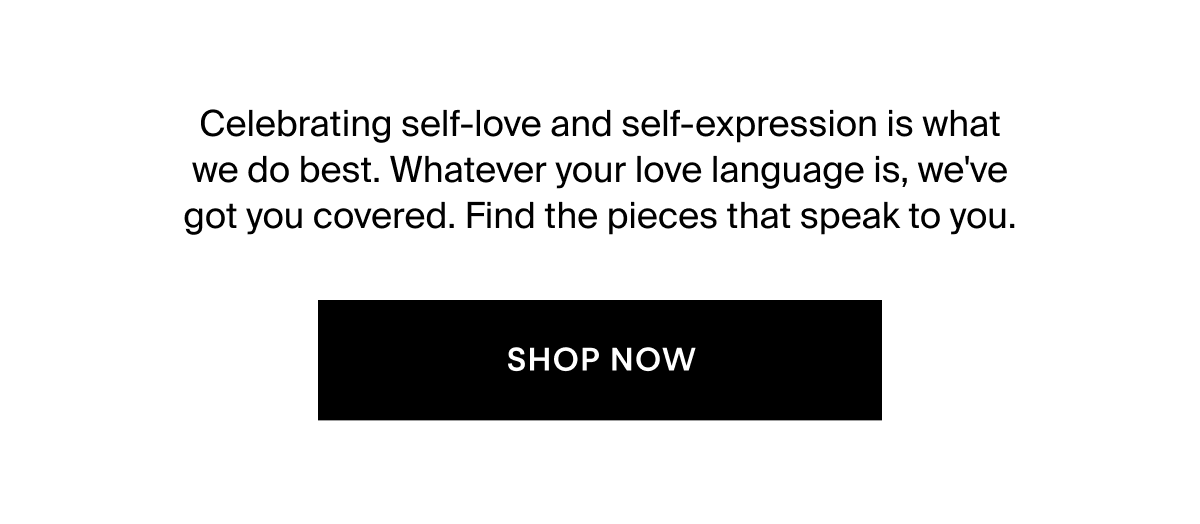 Celebrating self-love and self-expression is what we do best. Whatever your love language is, we've got you covered. Find the pieces that speak to you.

SHOP NOW