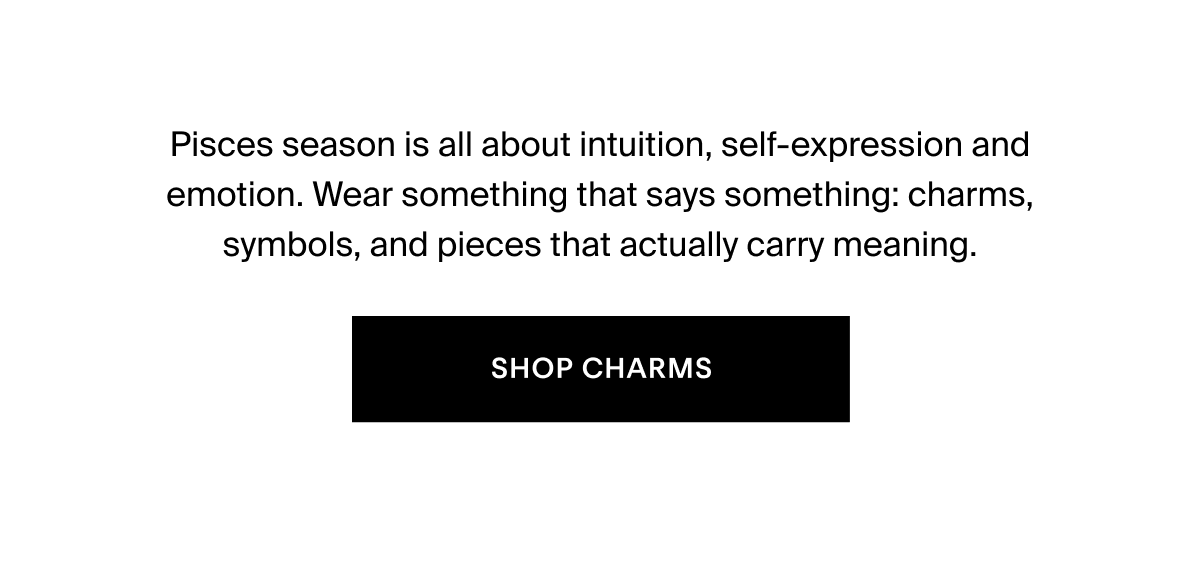 Pisces season is all about intuition, self-expression and emotion. Wear something that says something: charms, symbols, and pieces that actually carry meaning.

SHOP CHARMS