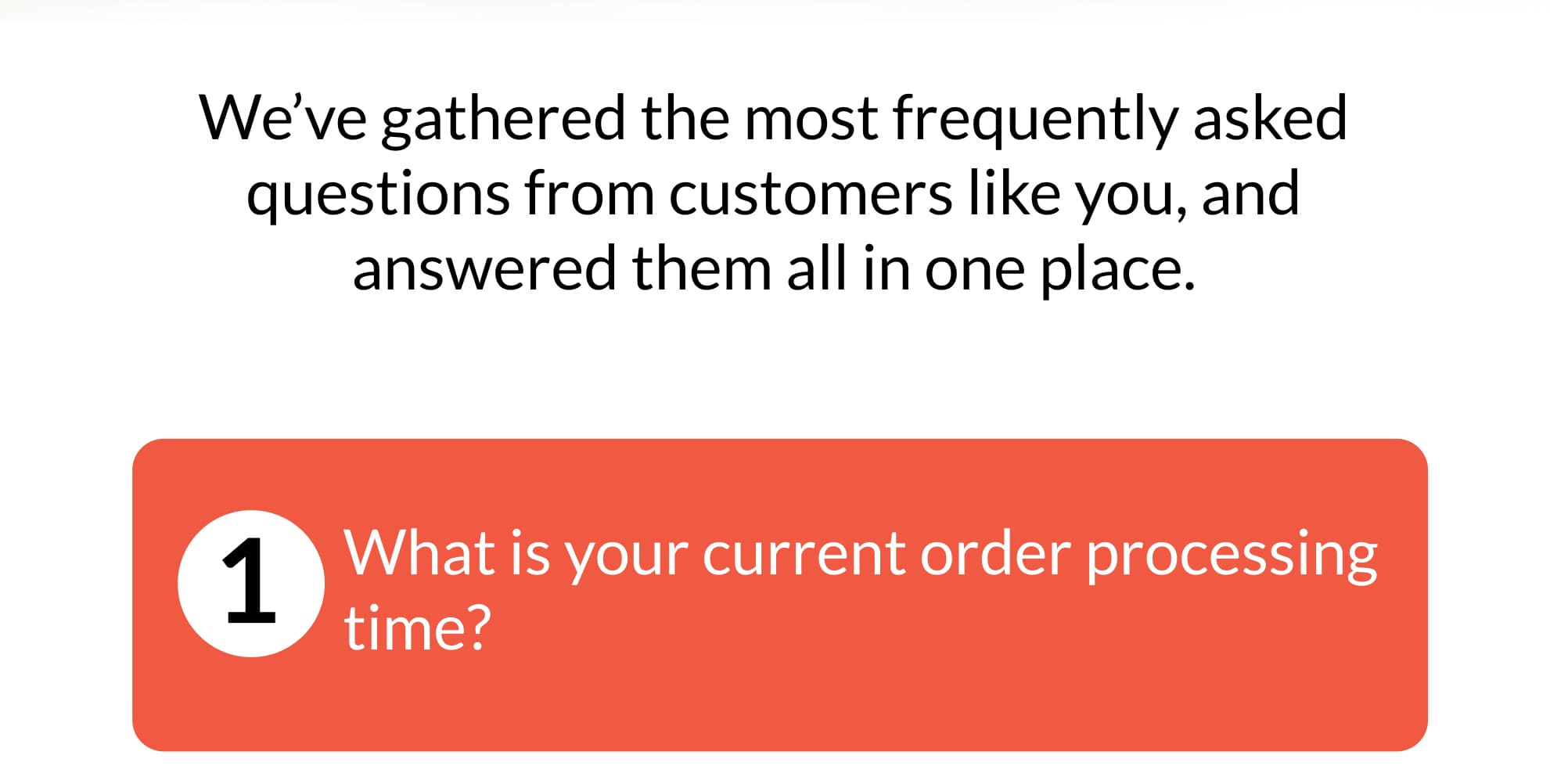 We’ve gathered the most frequently asked questions from customers like you, and answered them all in one place.

1 What is your current order processing time?