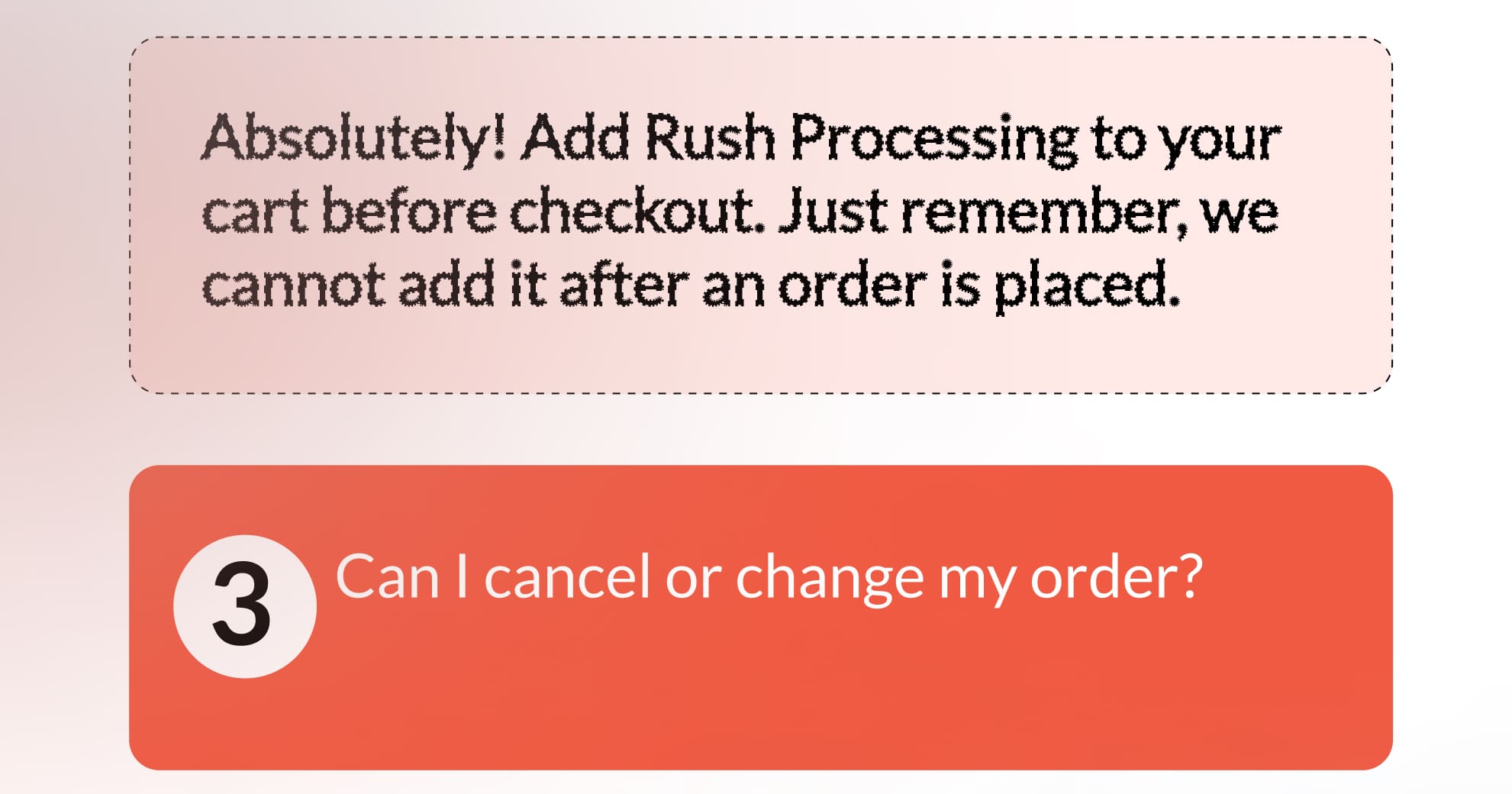 Absolutely! Add Rush Processing to your cart before checkout. Just remember, we cannot add it after an order is placed.

3

Can I cancel or change my order?