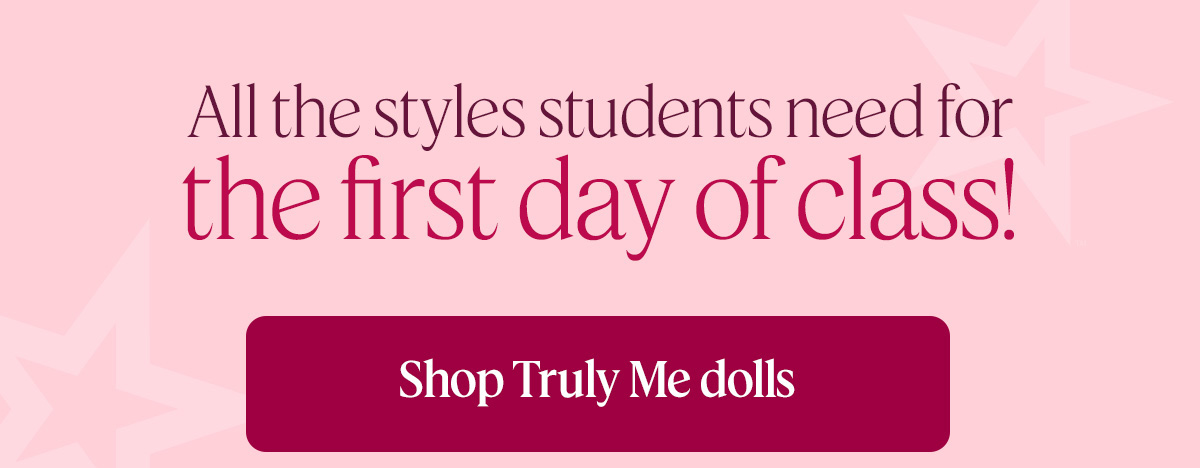 All the styles students need for
the first day of class!

Shop Truly Me dolls