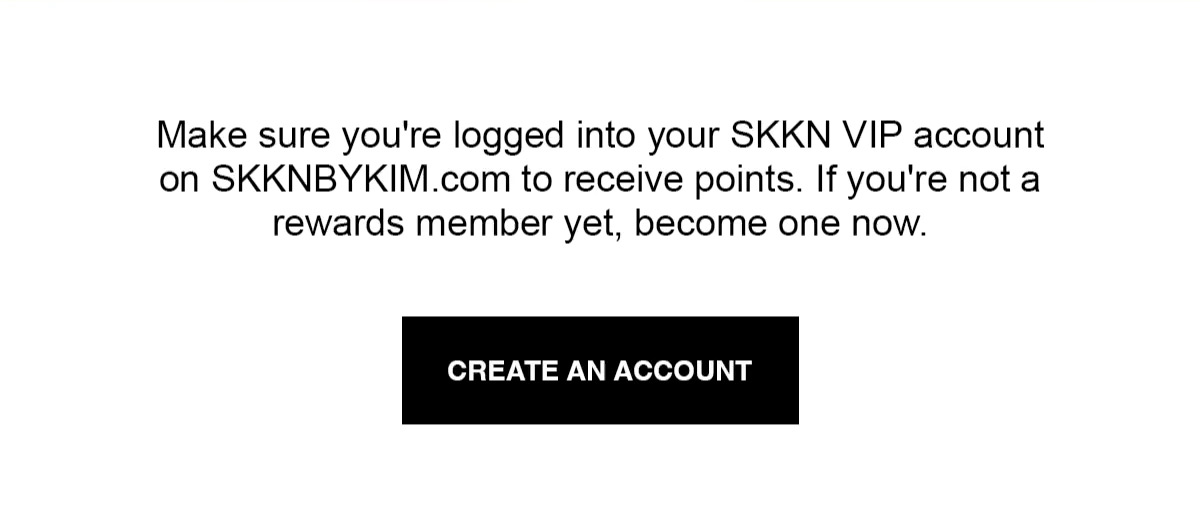 Make sure you're logged into your SKKN VIP account on SKKNBYKIM.com to receive points. If you're not a rewards member yet, become one now.

CREATE AN ACCOUNT