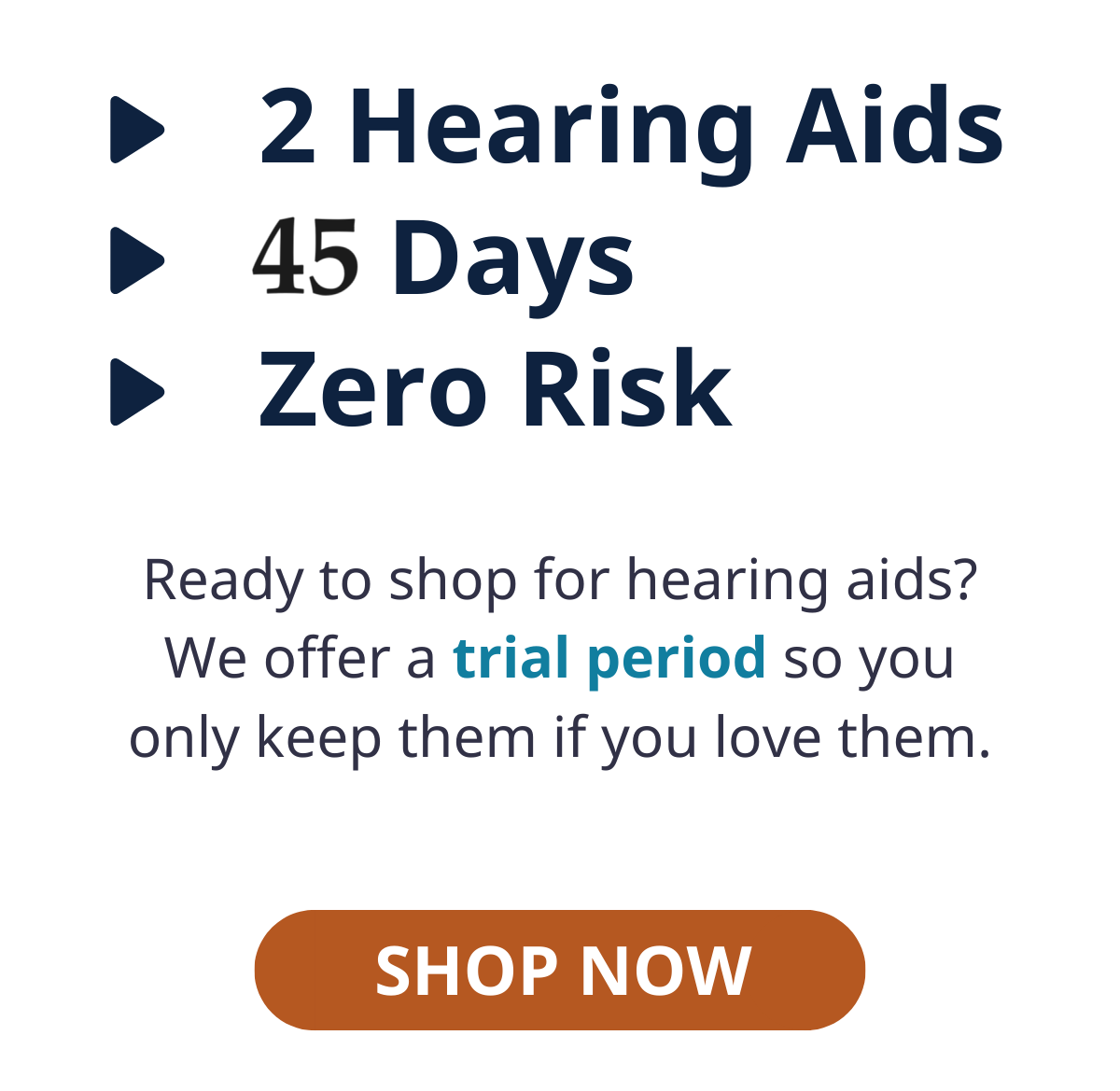 ▶ 2 Hearing Aids
▶ 45 Days
▶ Zero Risk

Ready to shop for hearing aids? We offer a trial period so you only keep them if you love them.

SHOP NOW