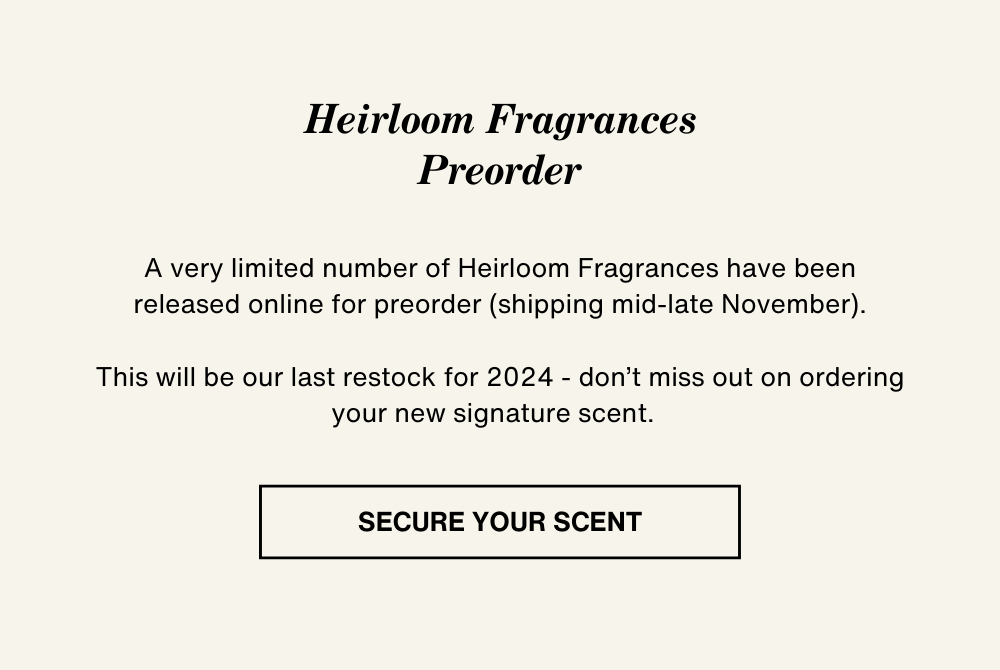 Heirloom Fragrances
Preorder

A very limited number of Heirloom Fragrances have been released online for preorder (shipping mid-late November).

This will be our last restock for 2024 - don't miss out on ordering your new signature scent.

SECURE YOUR SCENT