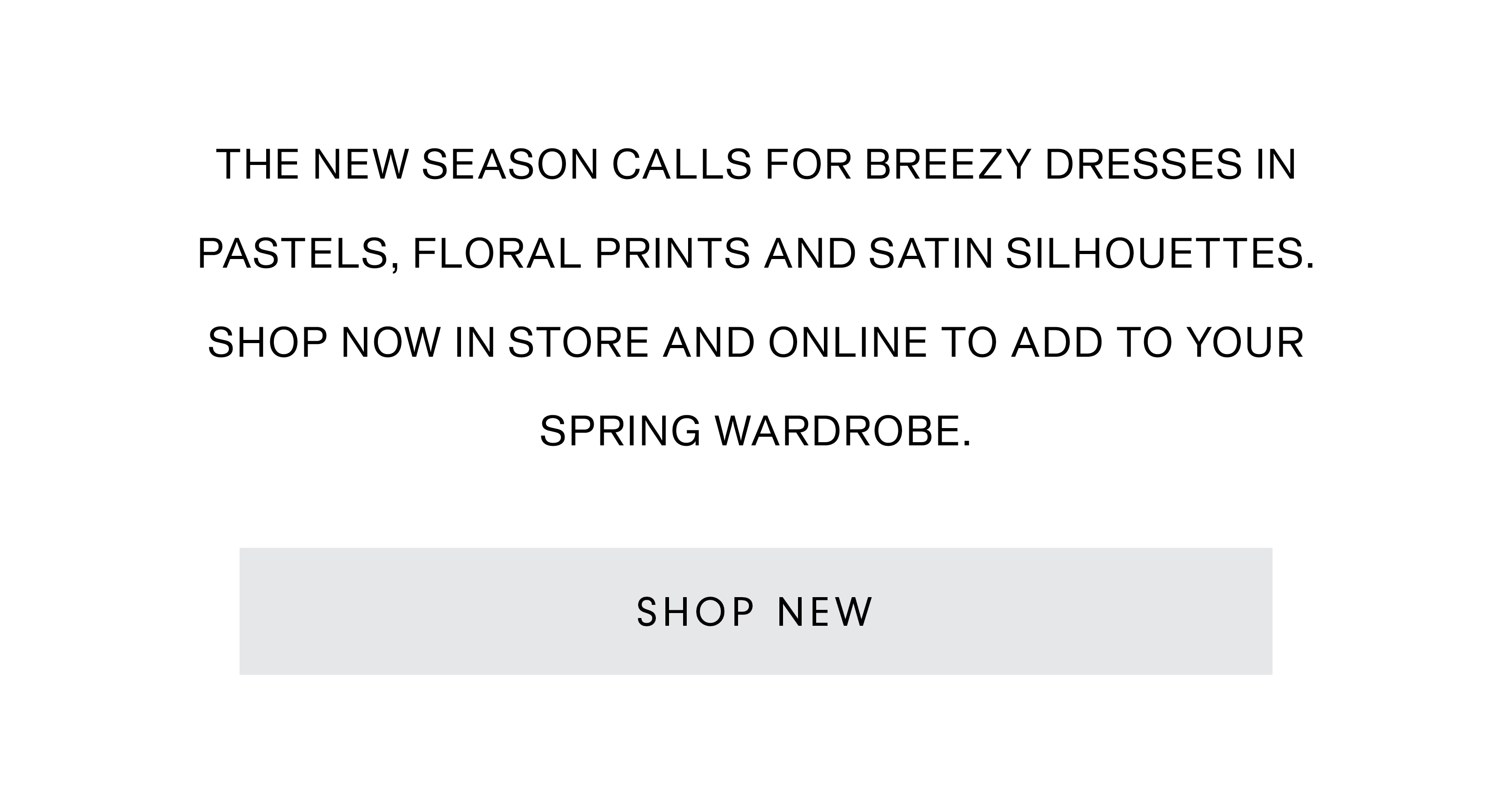 THE NEW SEASON CALLS FOR BREEZY DRESSES IN PASTELS, FLORAL PRINTS AND SATIN SILHOUETTES. SHOP NOW IN STORE AND ONLINE TO ADD TO YOUR SPRING WARDROBE.

SHOP NEW