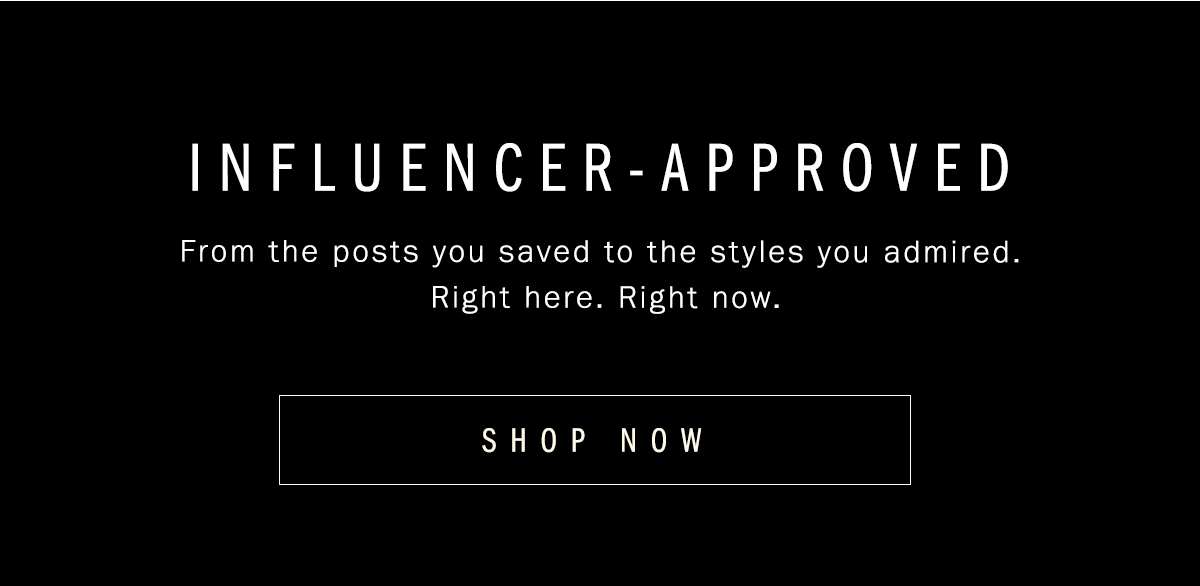 INFLUENCER-APPROVED

From the posts you saved to the styles you admired. Right here. Right now.

SHOP NOW