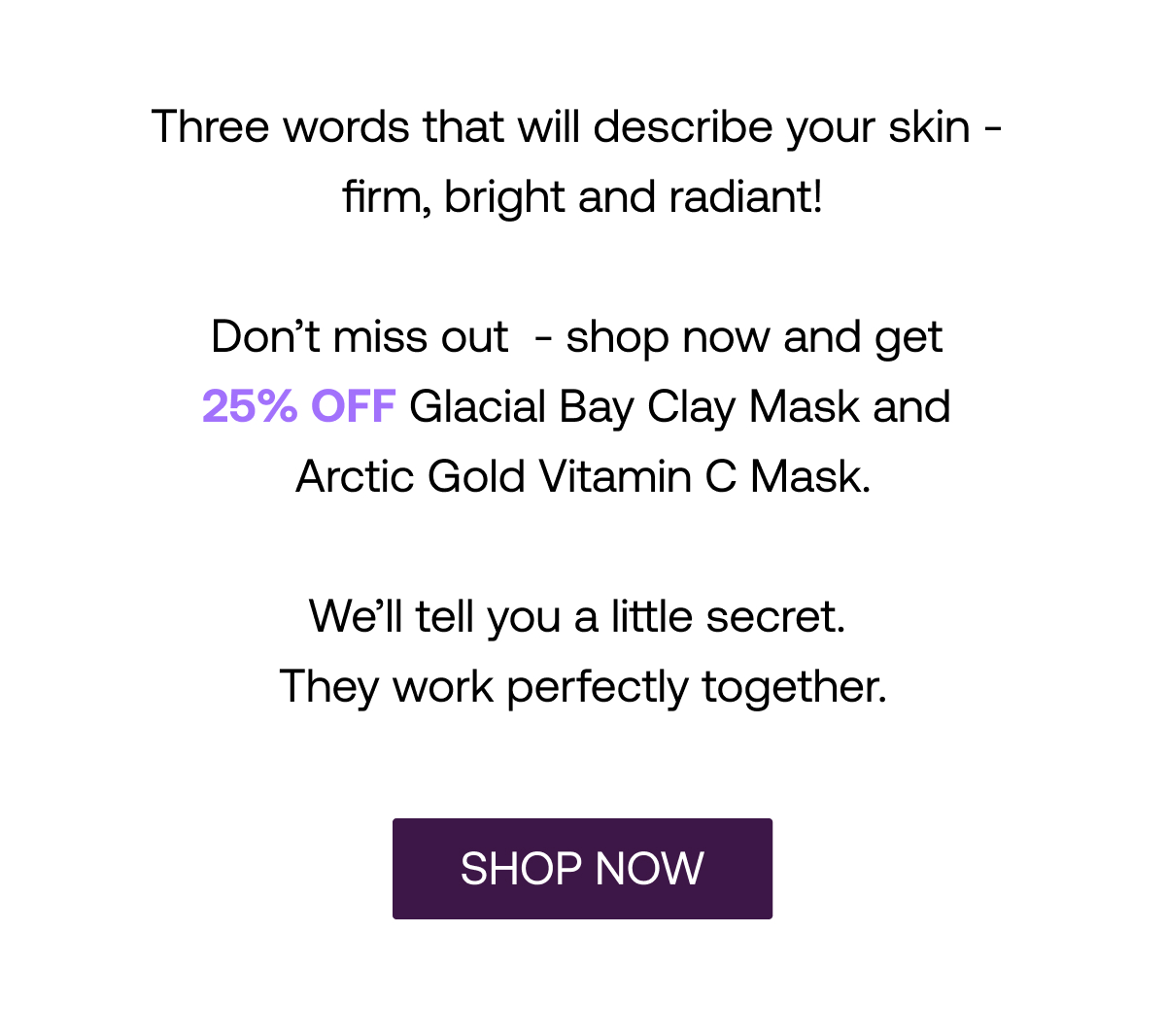 Three words that will describe your skin - firm, bright and radiant!

Don't miss out - shop now and get 25% OFF Glacial Bay Clay Mask and Arctic Gold Vitamin C Mask.

We'll tell you a little secret. They work perfectly together.

SHOP NOW