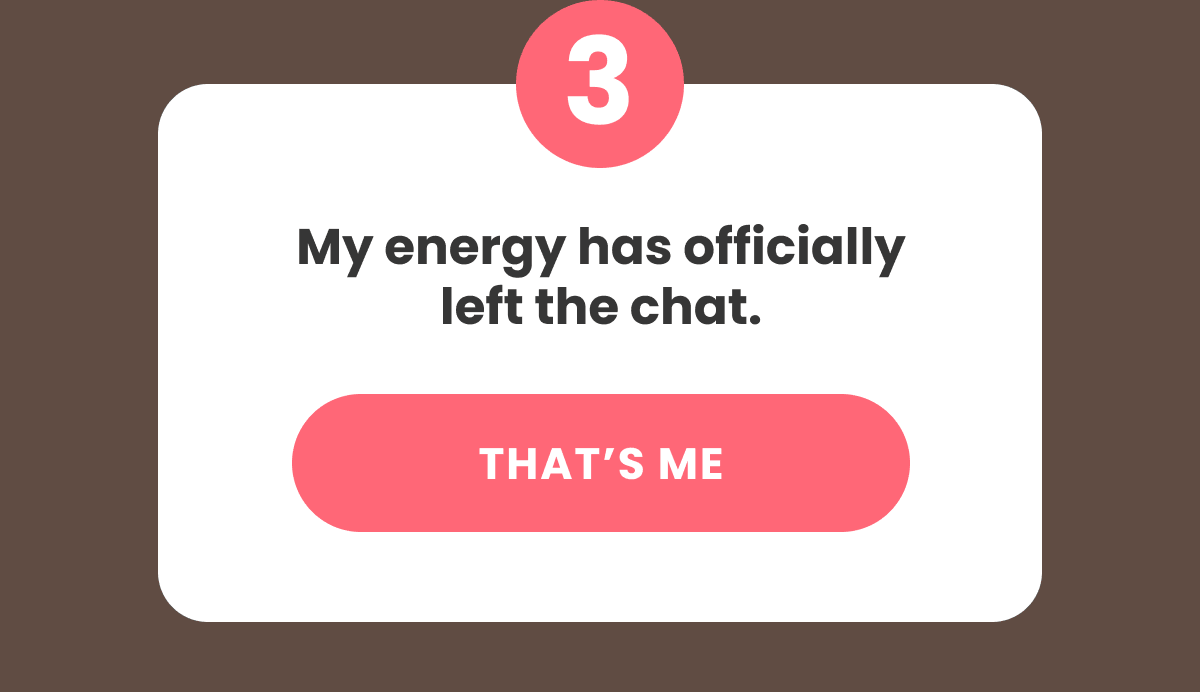 3

My energy has officially left the chat.

THAT’S ME