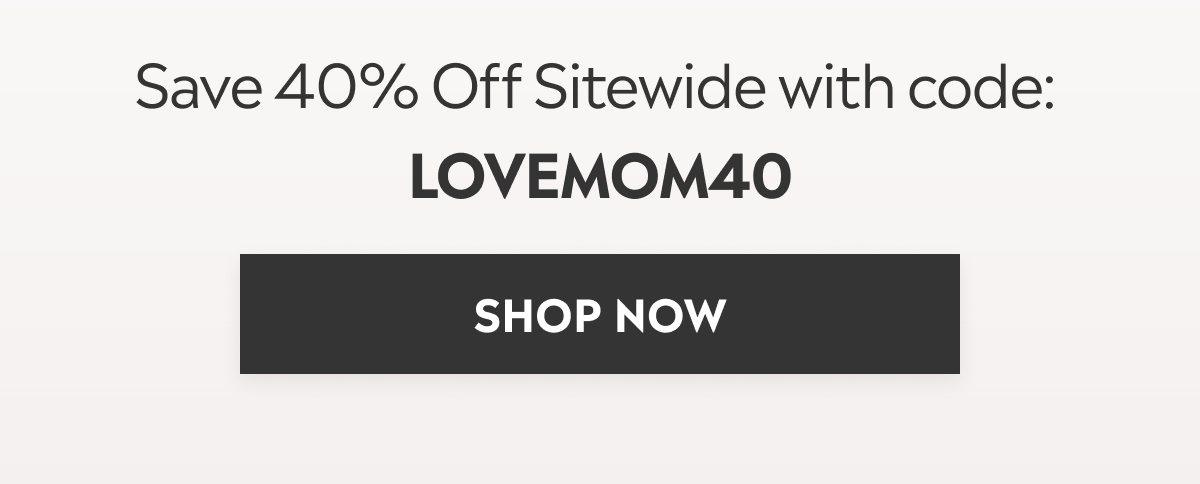 Save 40% Off Sitewide with code:
LOVEMOM40

SHOP NOW