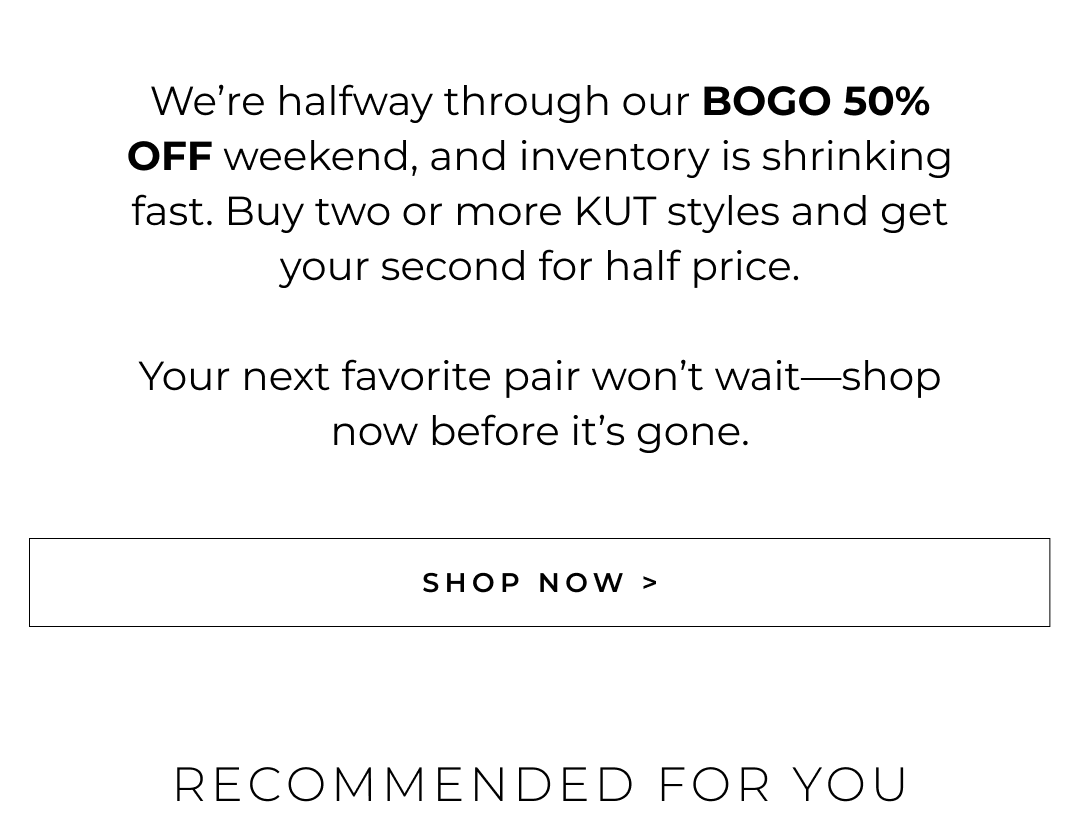 We're halfway through our BOGO 50% OFF weekend, and inventory is shrinking fast. Buy two or more KUT styles and get your second for half price.

Your next favorite pair won't wait—shop now before it's gone.

SHOP NOW >

RECOMMENDED FOR YOU