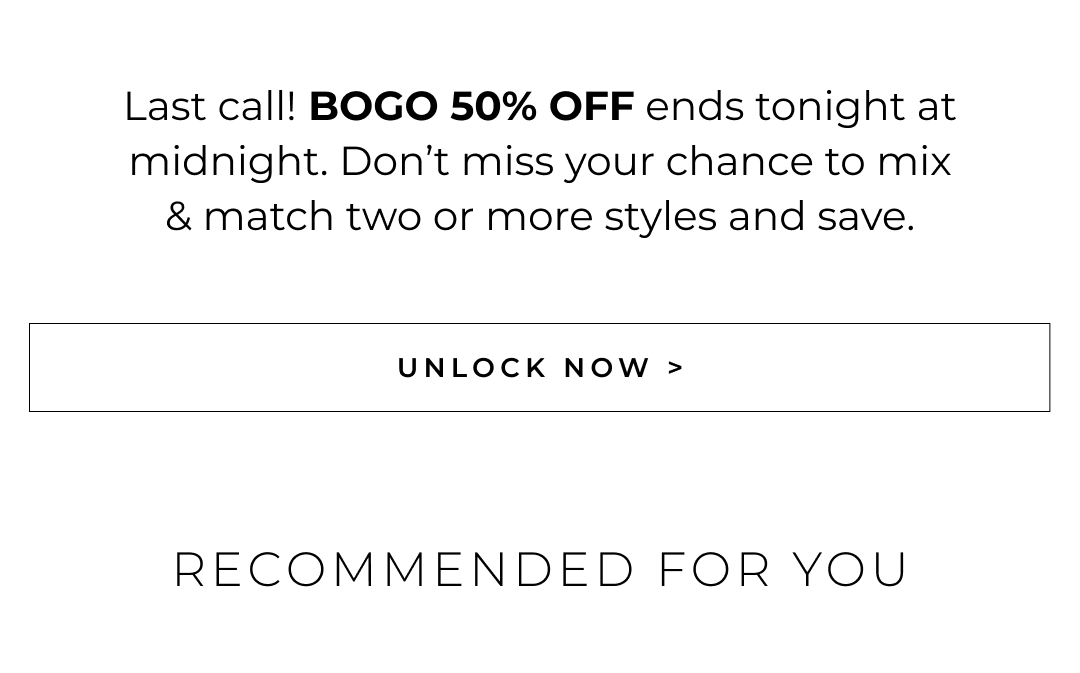 Last call! BOGO 50% OFF ends tonight at midnight. Don't miss your chance to mix & match two or more styles and save.

UNLOCK NOW >

RECOMMENDED FOR YOU