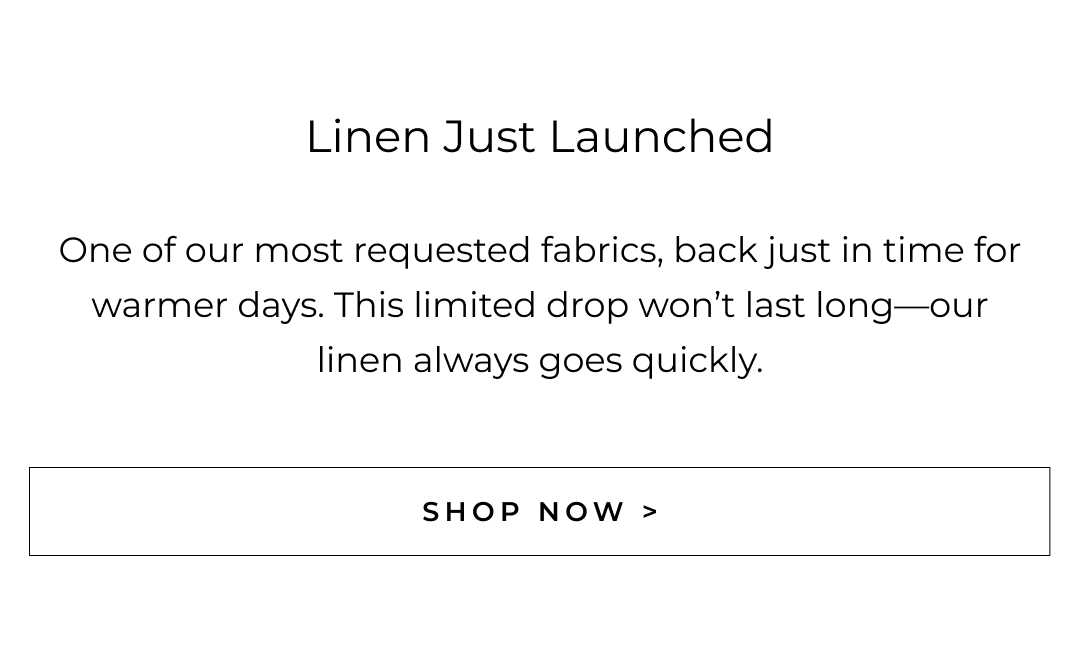 Linen Just Launched

One of our most requested fabrics, back just in time for warmer days. This limited drop won't last long—our linen always goes quickly.

SHOP NOW >