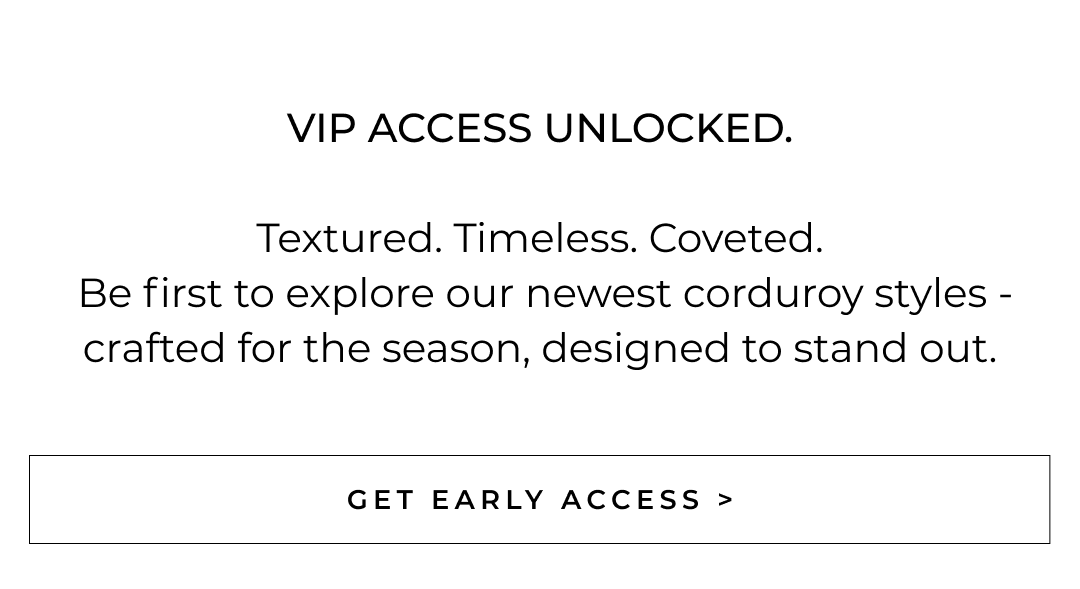 VIP ACCESS UNLOCKED.

Textured. Timeless. Coveted.
Be first to explore our newest corduroy styles - crafted for the season, designed to stand out.

GET EARLY ACCESS >