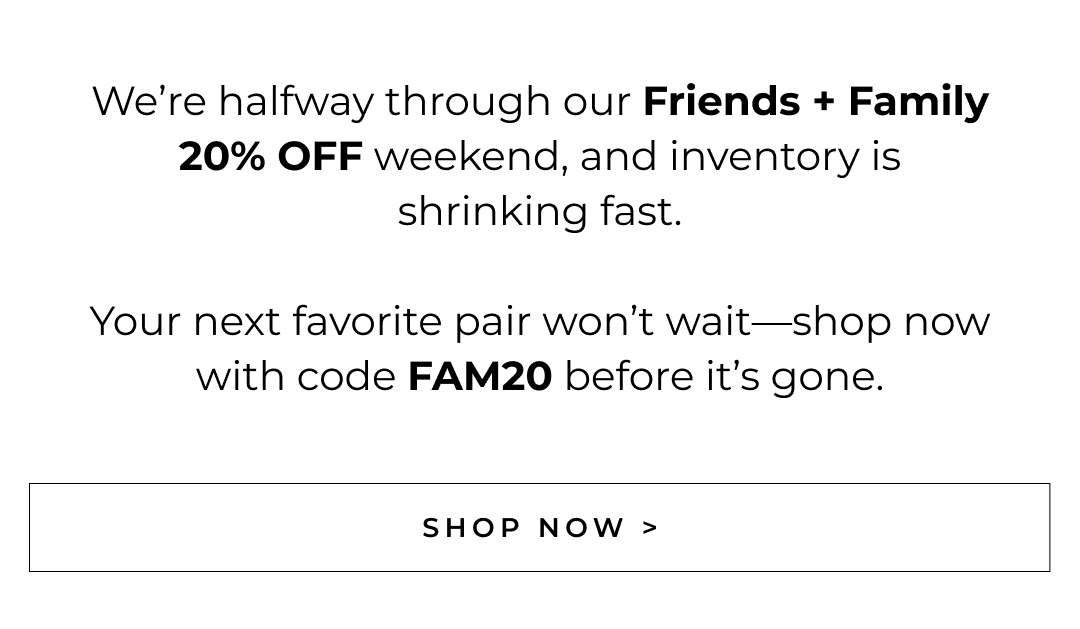 We're halfway through our Friends + Family 20% OFF weekend, and inventory is shrinking fast.

Your next favorite pair won't wait—shop now with code FAM20 before it's gone.

SHOP NOW >