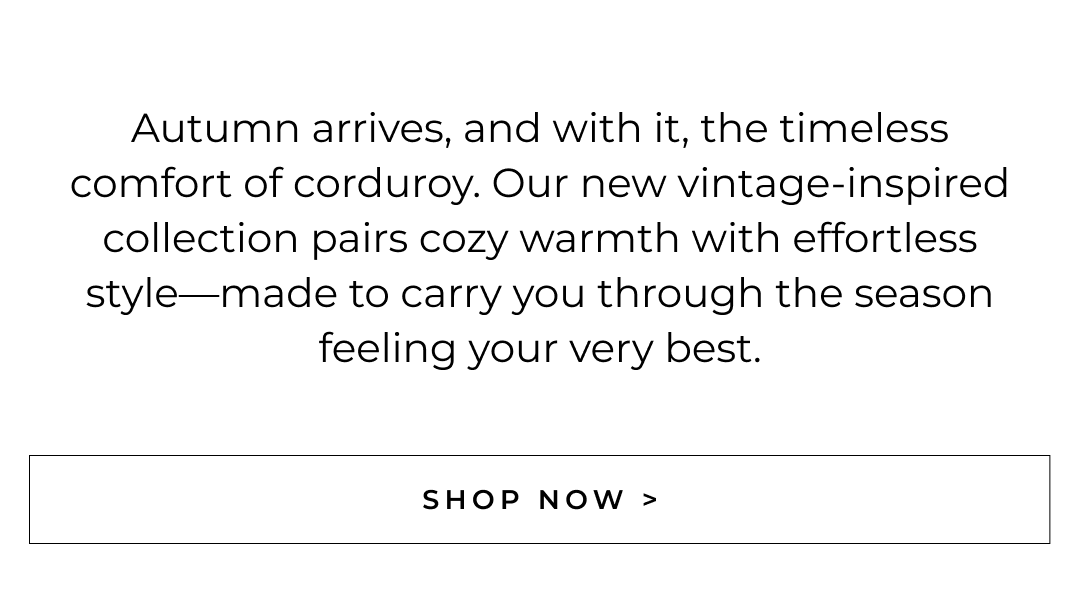 Autumn arrives, and with it, the timeless comfort of corduroy. Our new vintage-inspired collection pairs cozy warmth with effortless style—made to carry you through the season feeling your very best.

SHOP NOW >