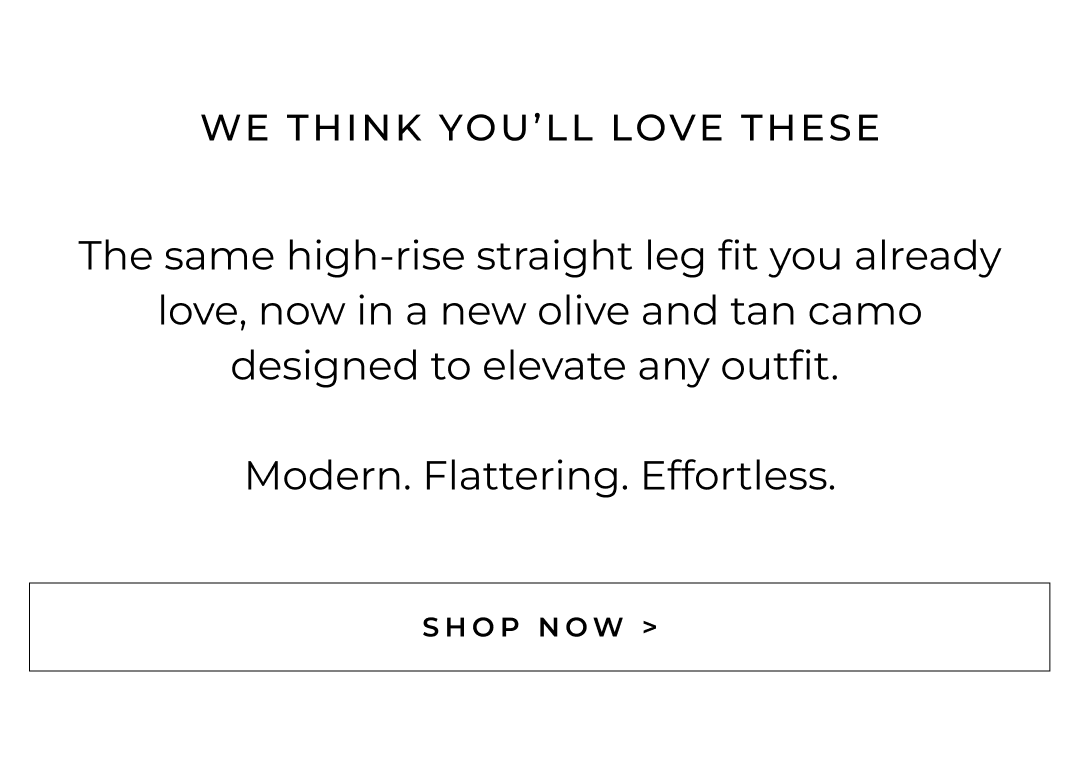 WE THINK YOU'LL LOVE THESE

The same high-rise straight leg fit you already love, now in a new olive and tan camo designed to elevate any outfit.

Modern. Flattering. Effortless.

SHOP NOW >