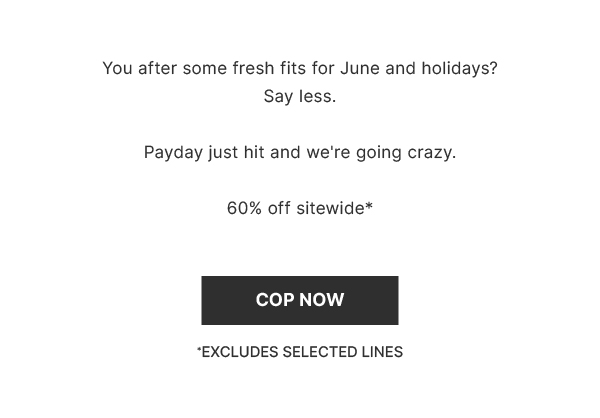 You after some fresh fits for June and holidays?
Say less.

Payday just hit and we're going crazy.

60% off sitewide*

COP NOW

*EXCLUDES SELECTED LINES