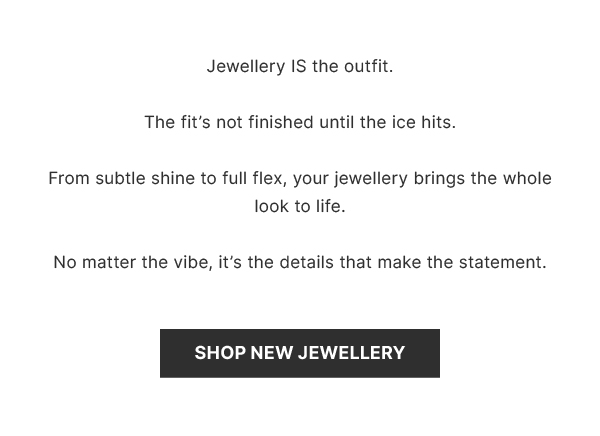 Jewellery IS the outfit.

The fit’s not finished until the ice hits.

From subtle shine to full flex, your jewellery brings the whole look to life.

No matter the vibe, it’s the details that make the statement.

SHOP NEW JEWELLERY