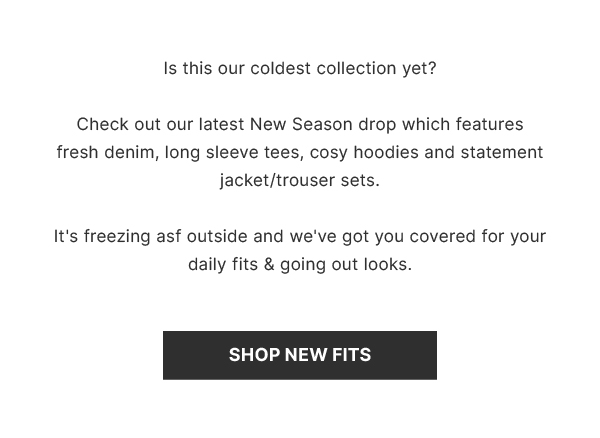 Is this our coldest collection yet?

Check out our latest New Season drop which features fresh denim, long sleeve tees, cosy hoodies and statement jacket/trouser sets.

It's freezing asf outside and we've got you covered for your daily fits & going out looks.

SHOP NEW FITS